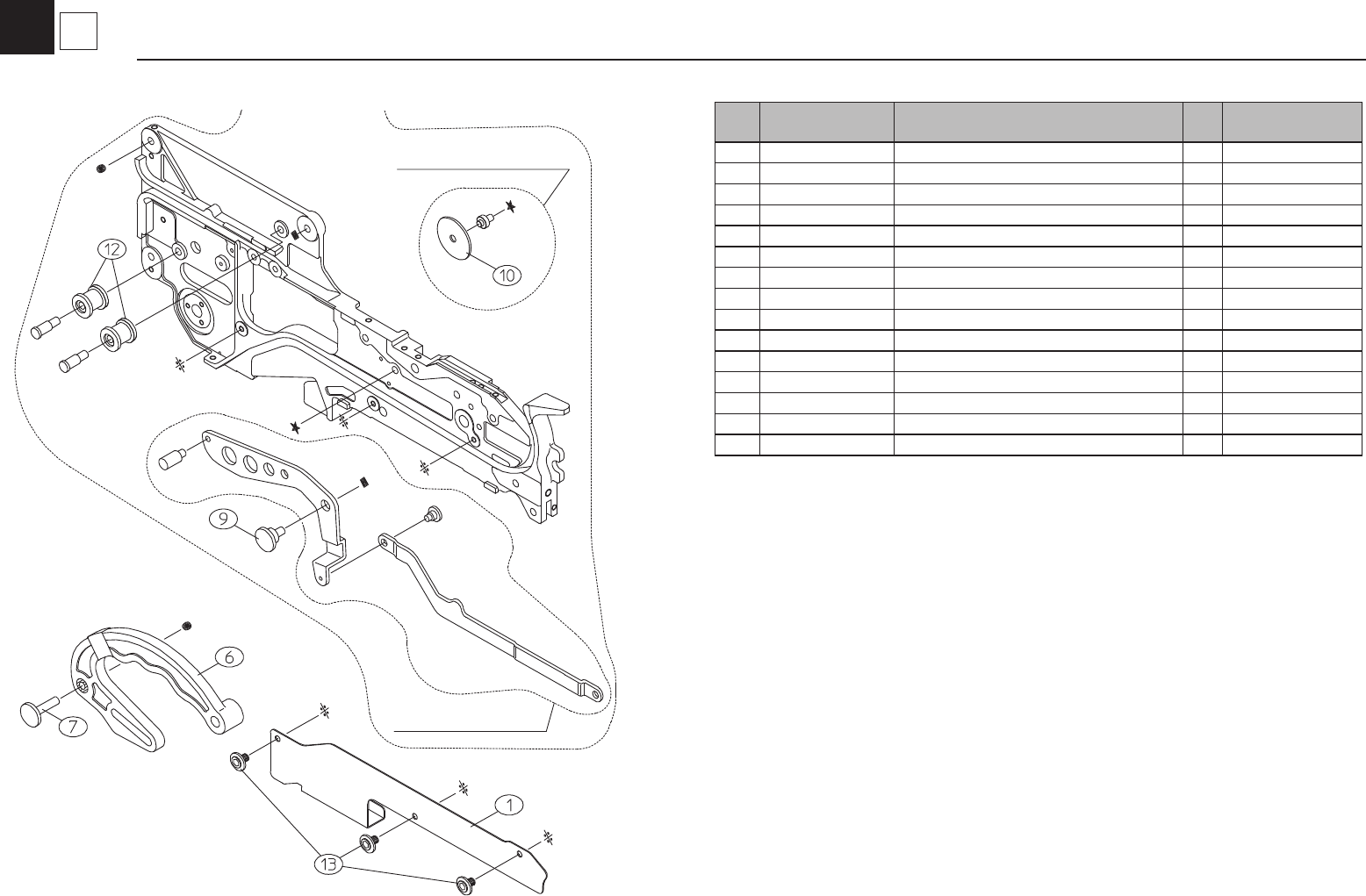 12

10

9

6

7

1

13