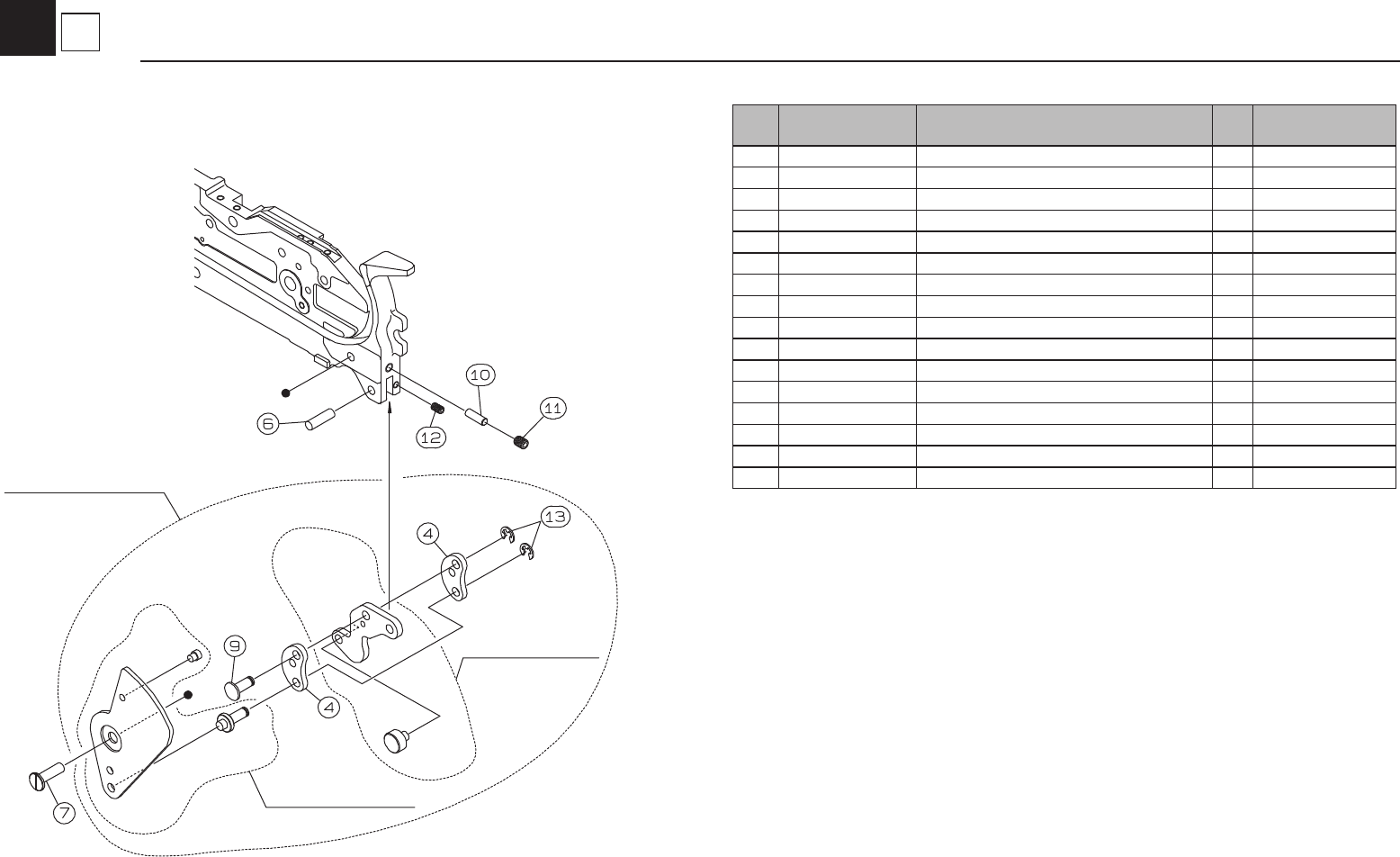 10

11

6

12

13

4

9

4

7