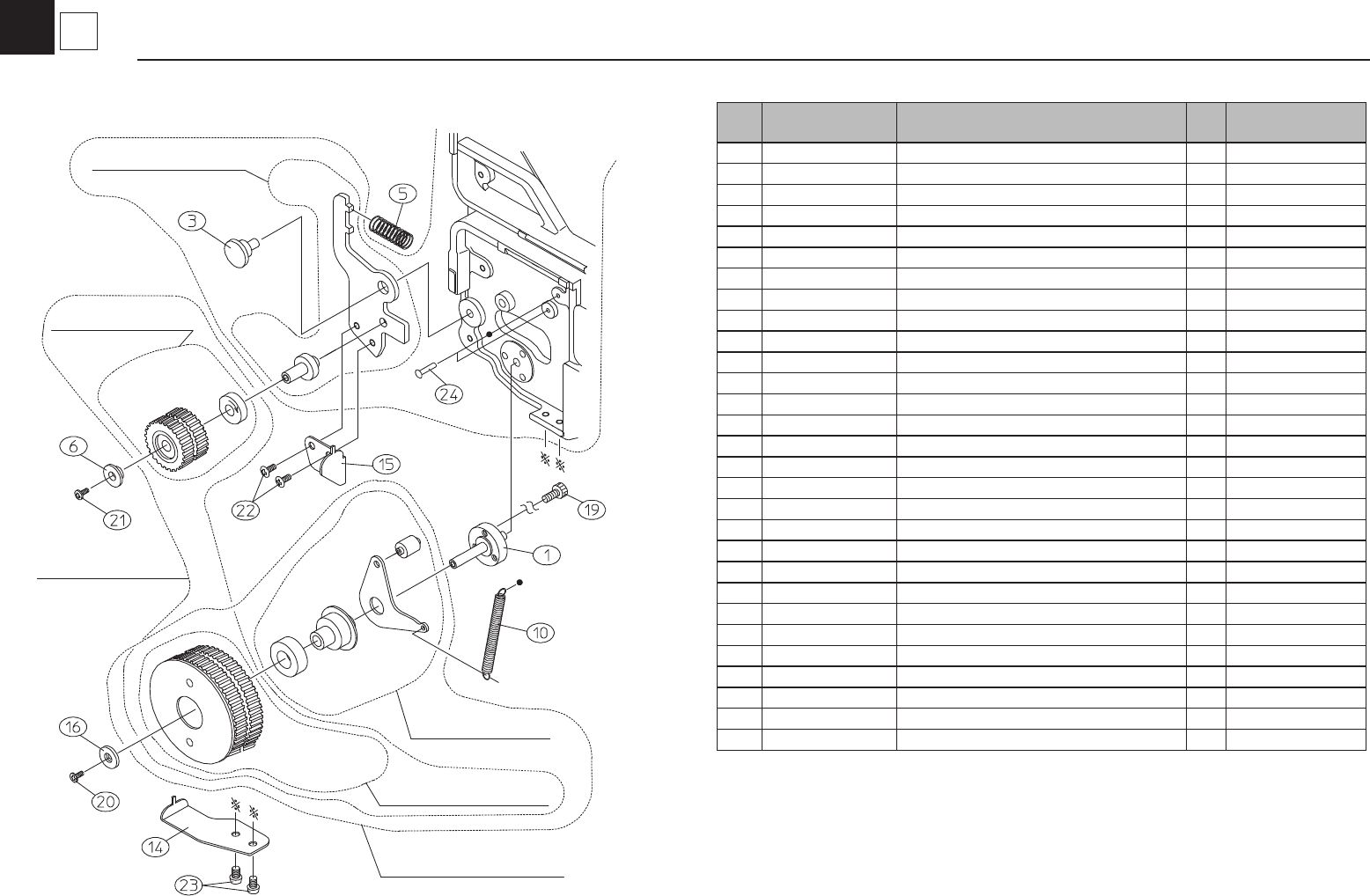 3

5

24

6

21

22

15

19

1

10

16

20

14

23