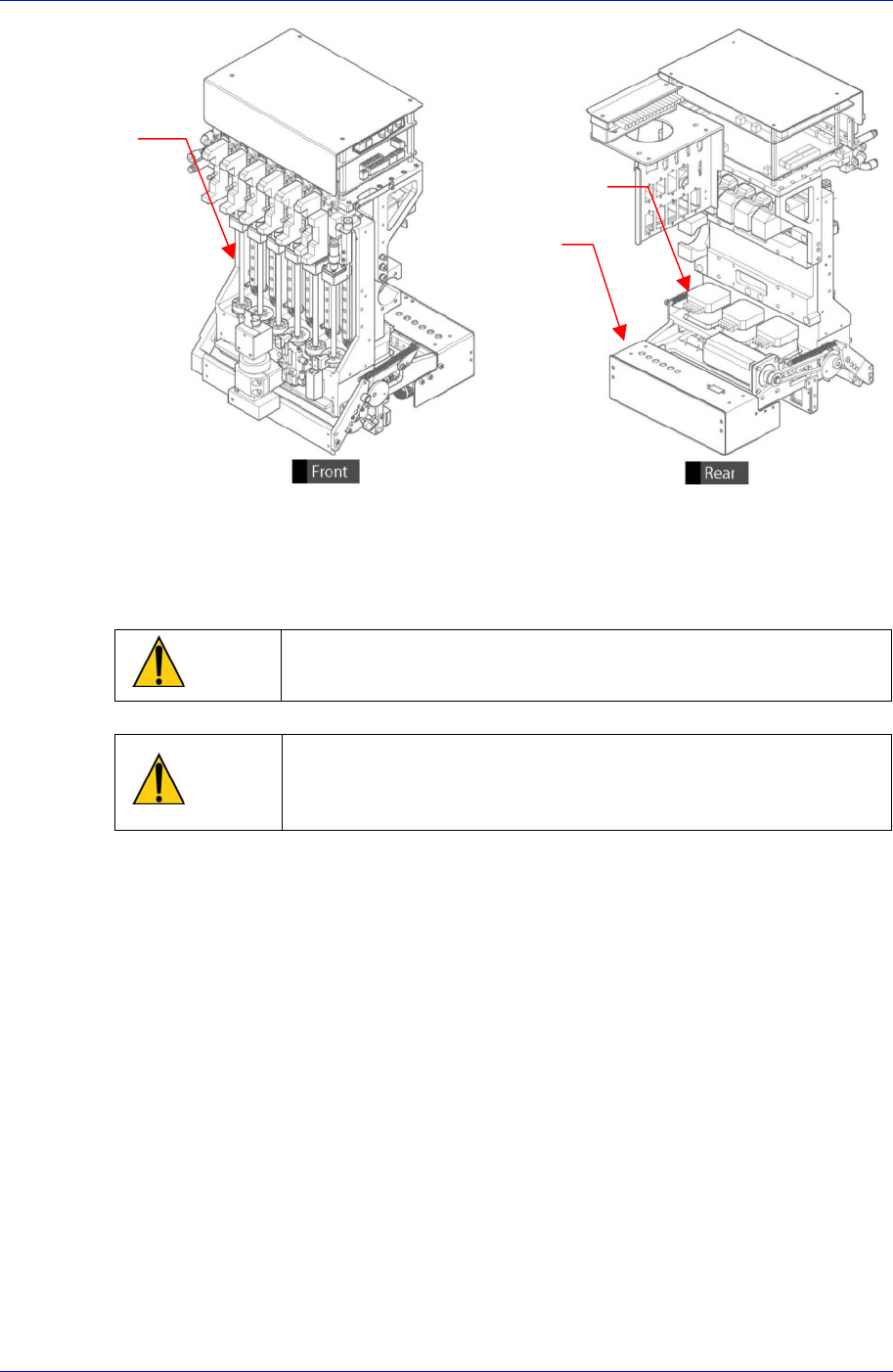 Front

Rear