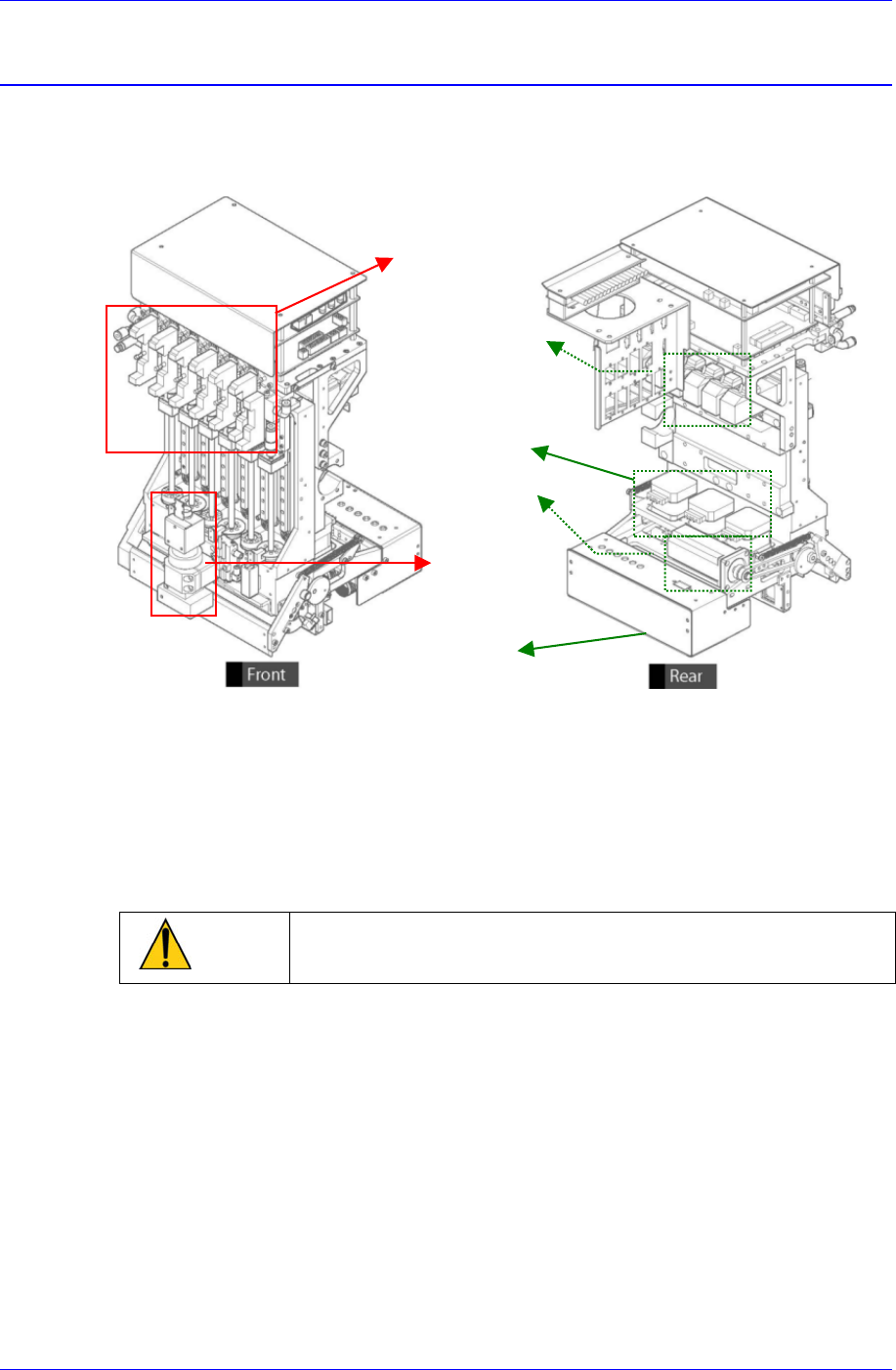 Front

Rear