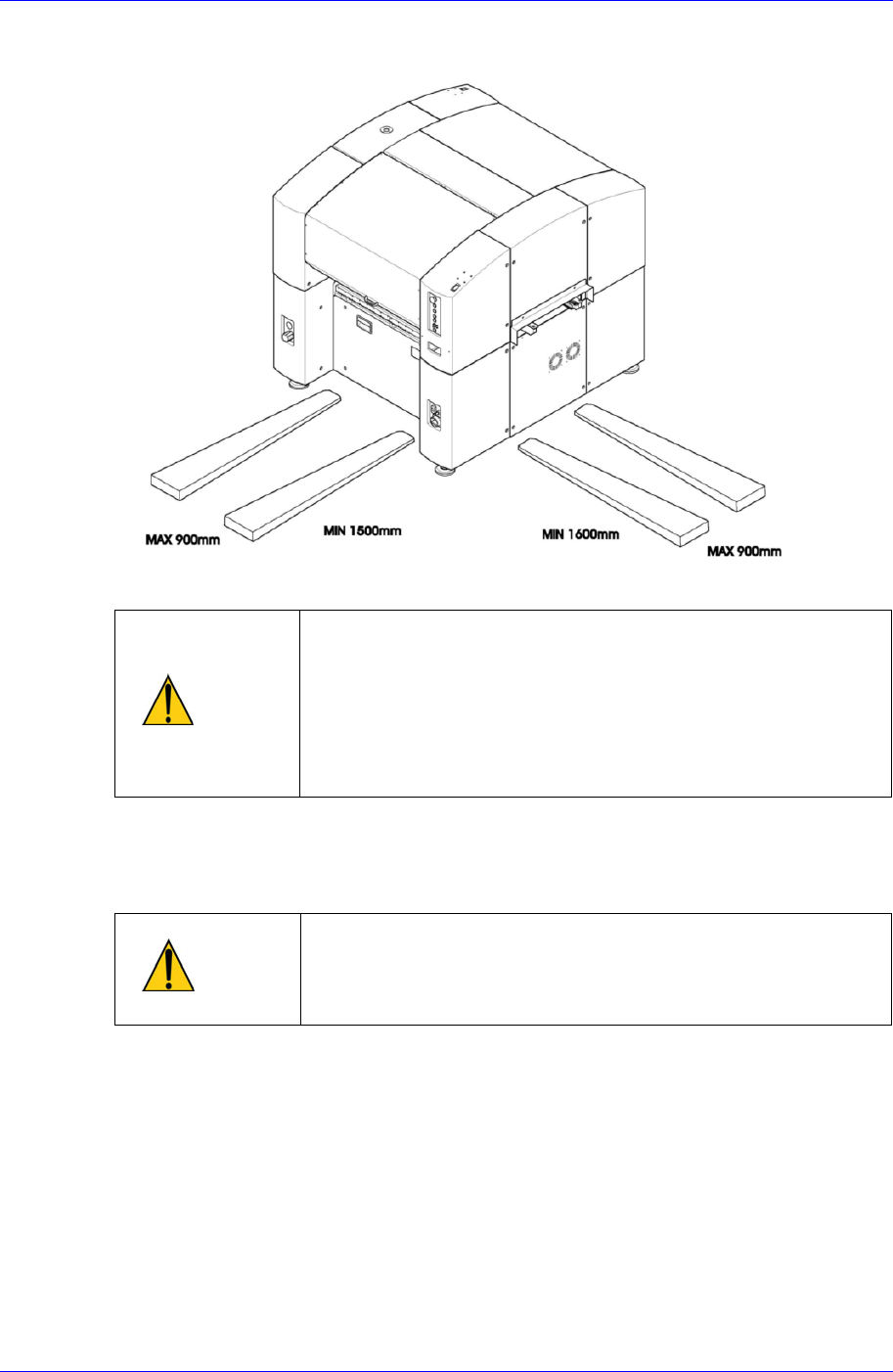 MAX 900mm

MIN 1500mm

MIN 1600mm

MAX 900mm