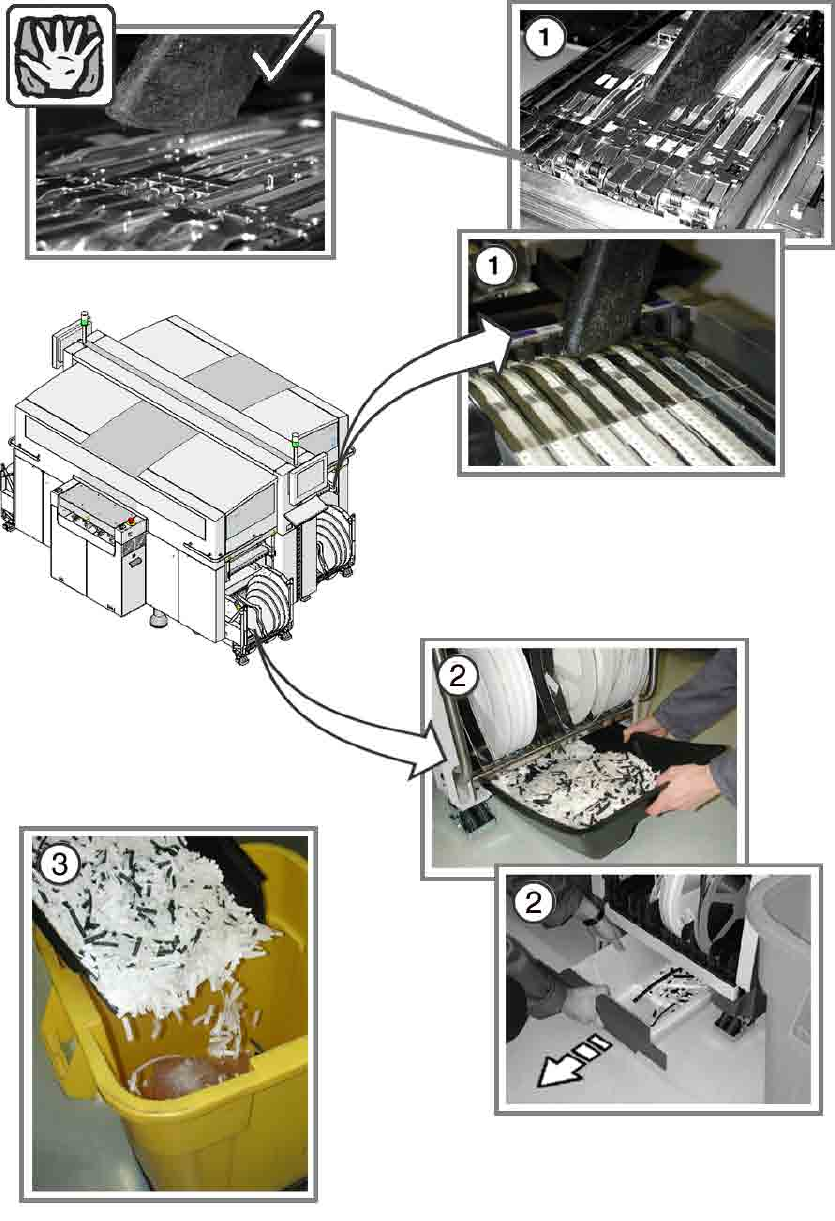 1

1

2

3

2