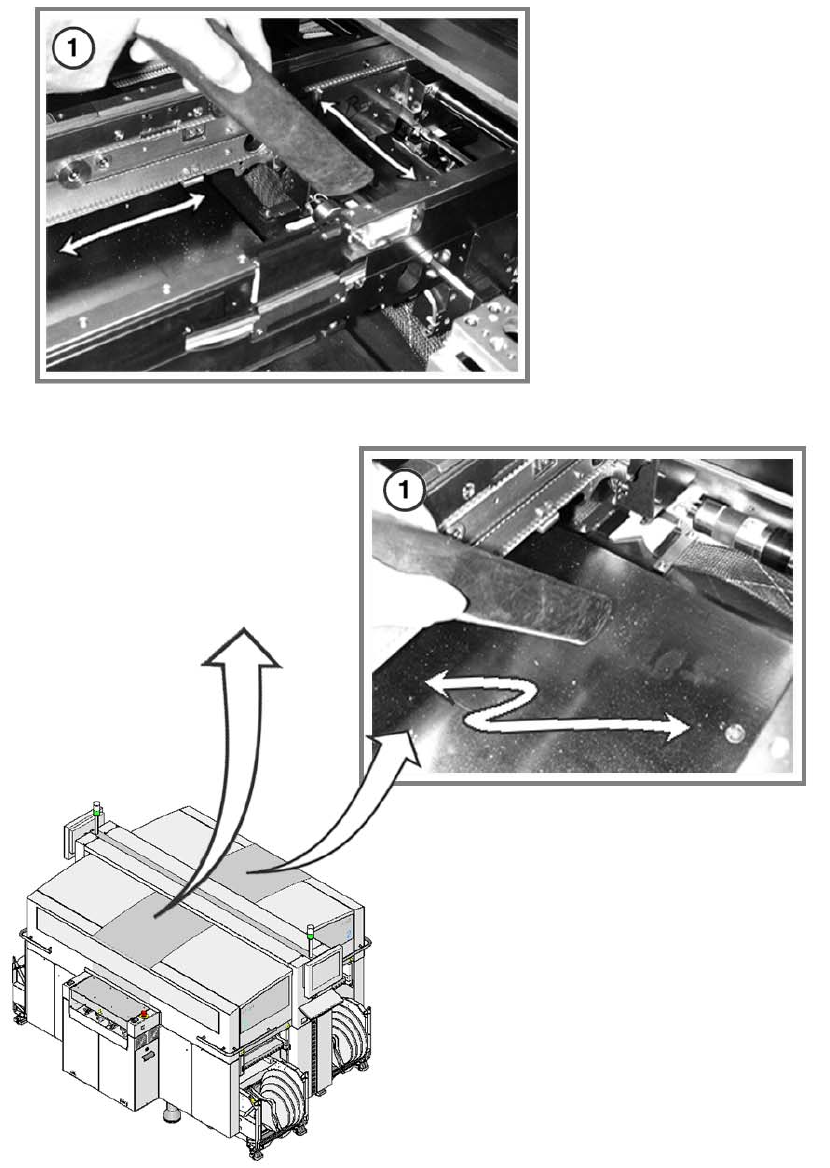 1

1