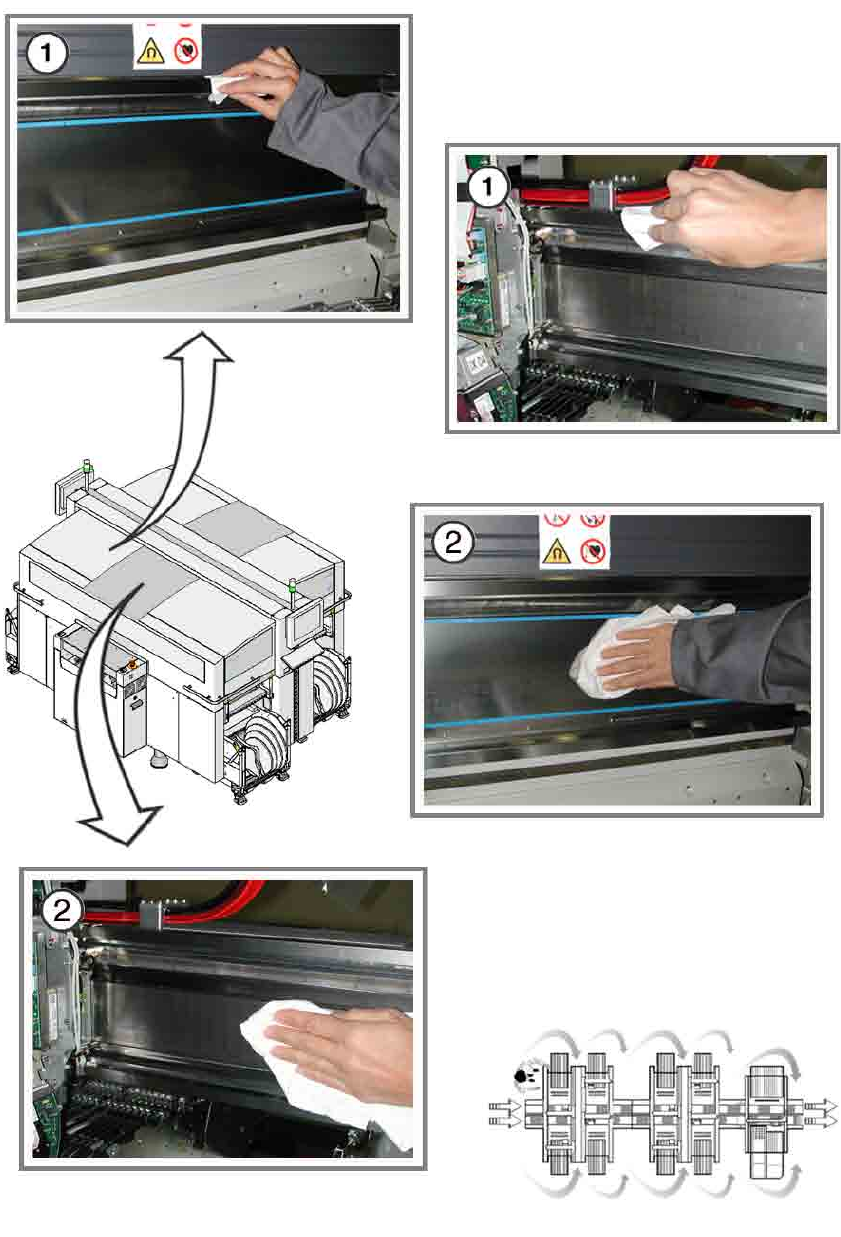 1

1

2

2