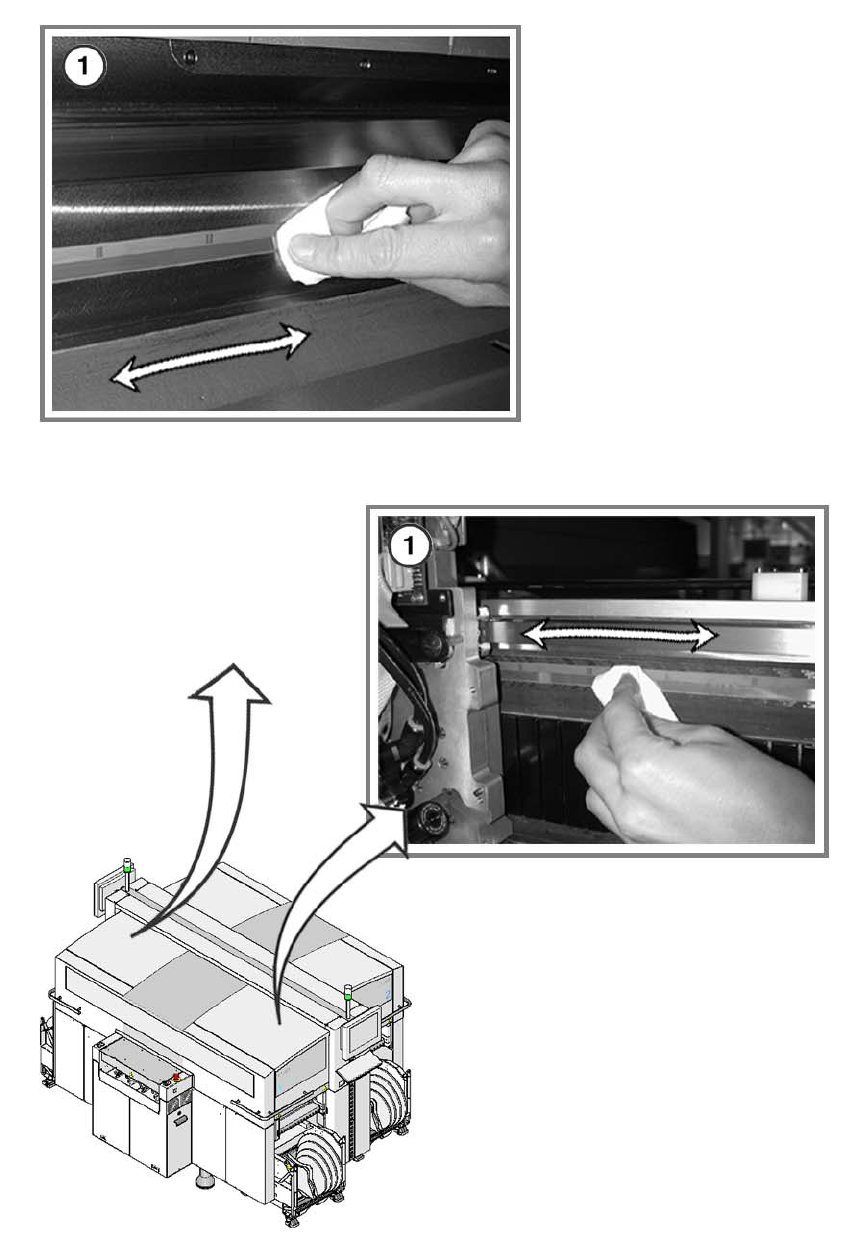 1

1