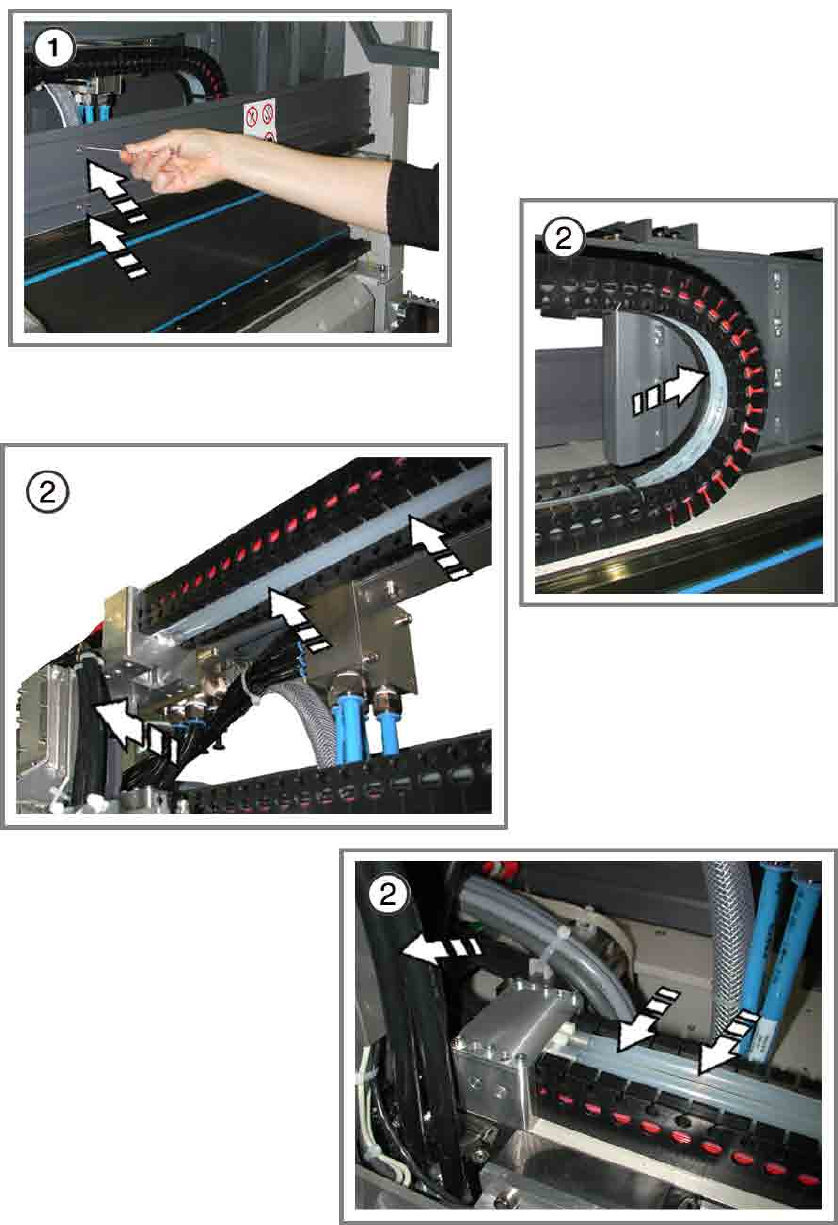 1

2

2

2