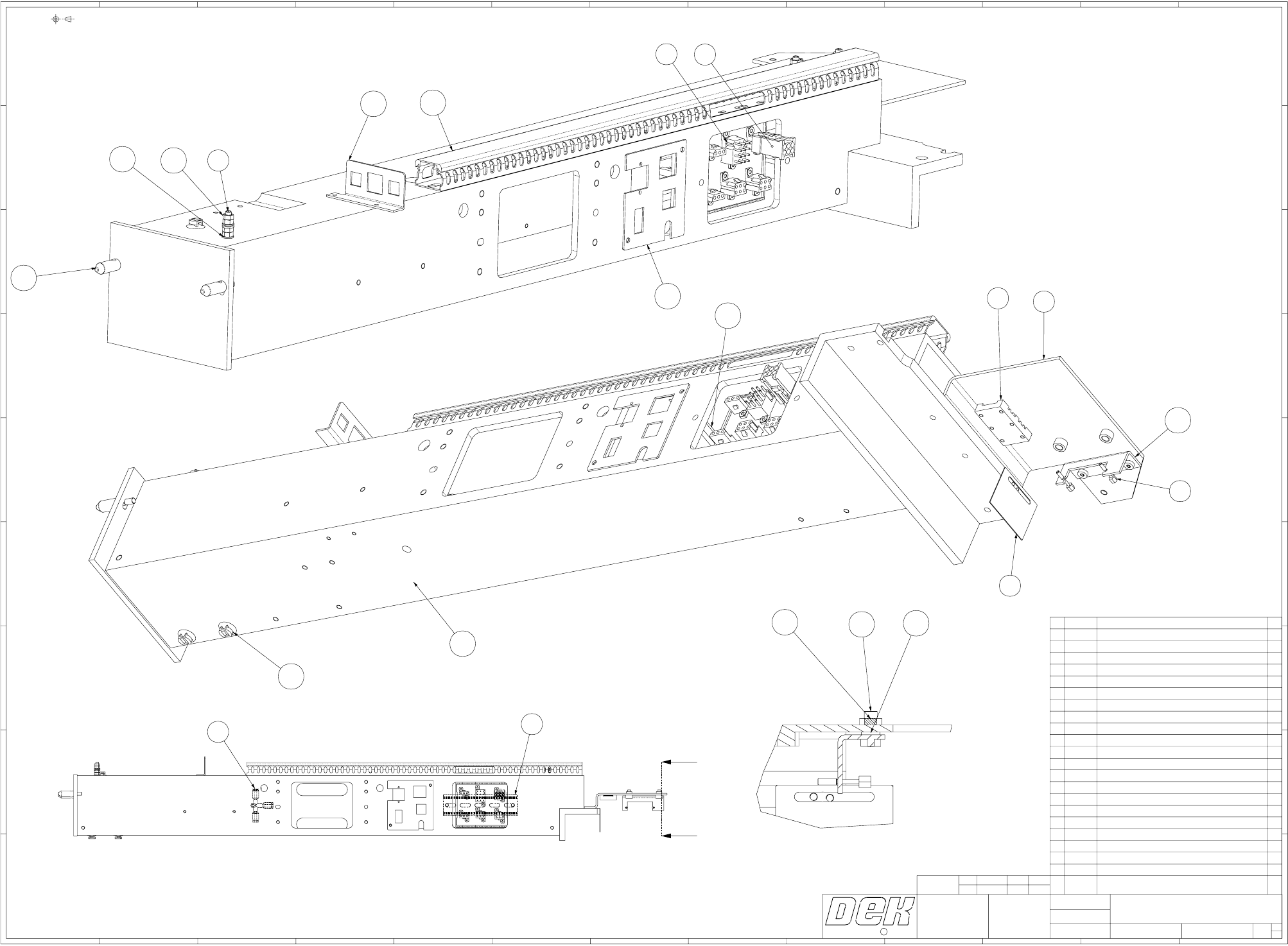 DEK