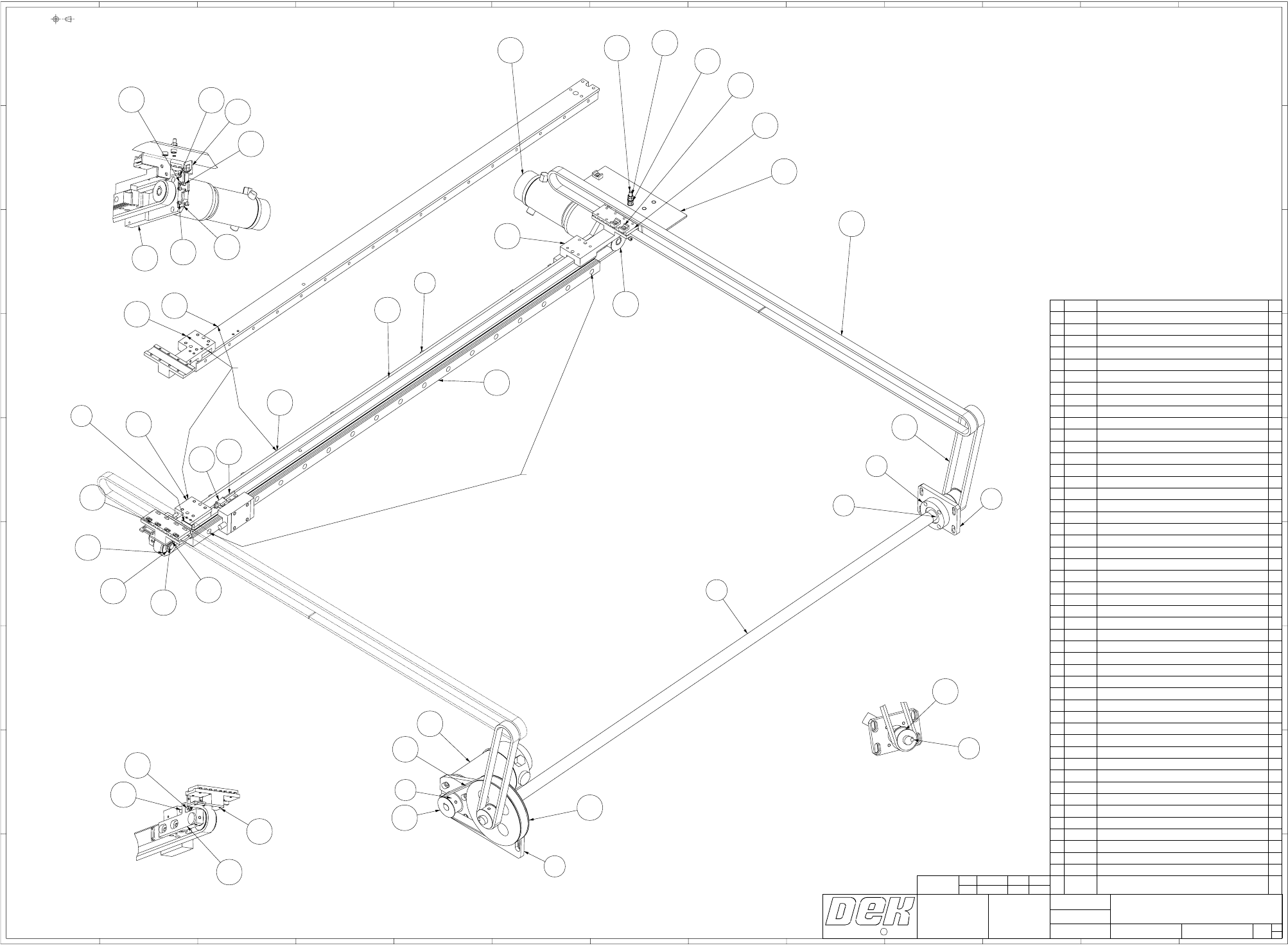 DEK