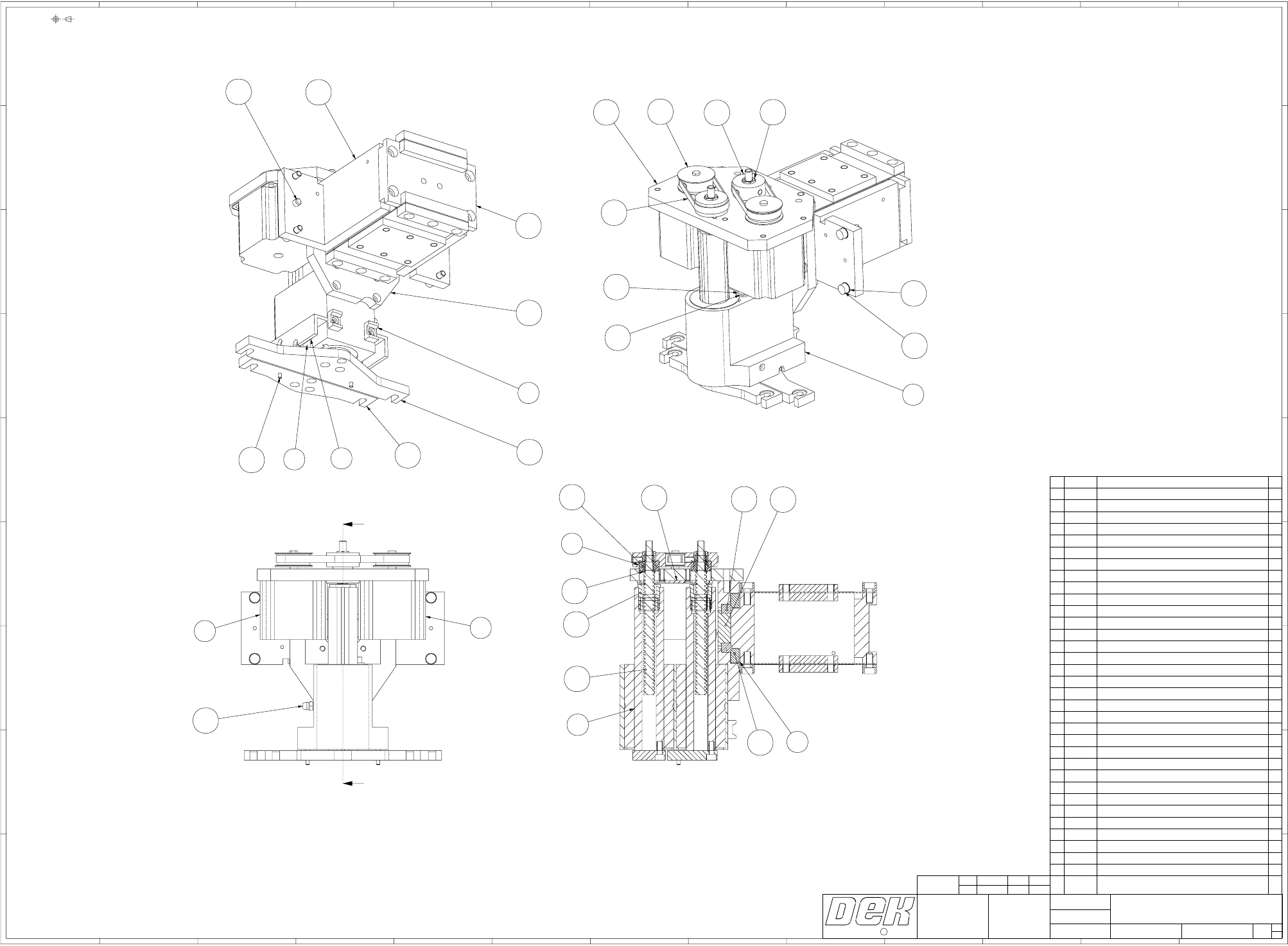 DEK