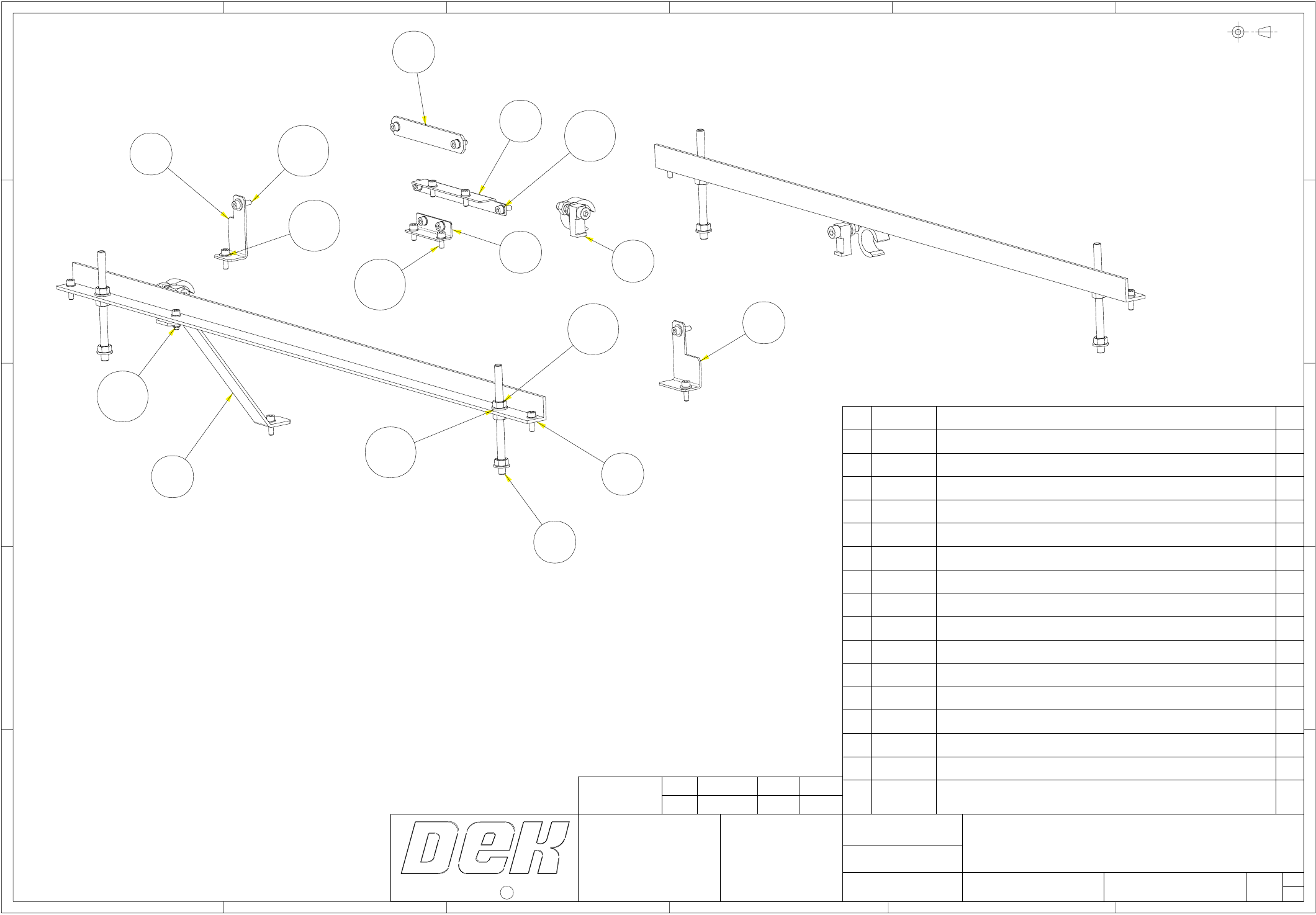 DEK