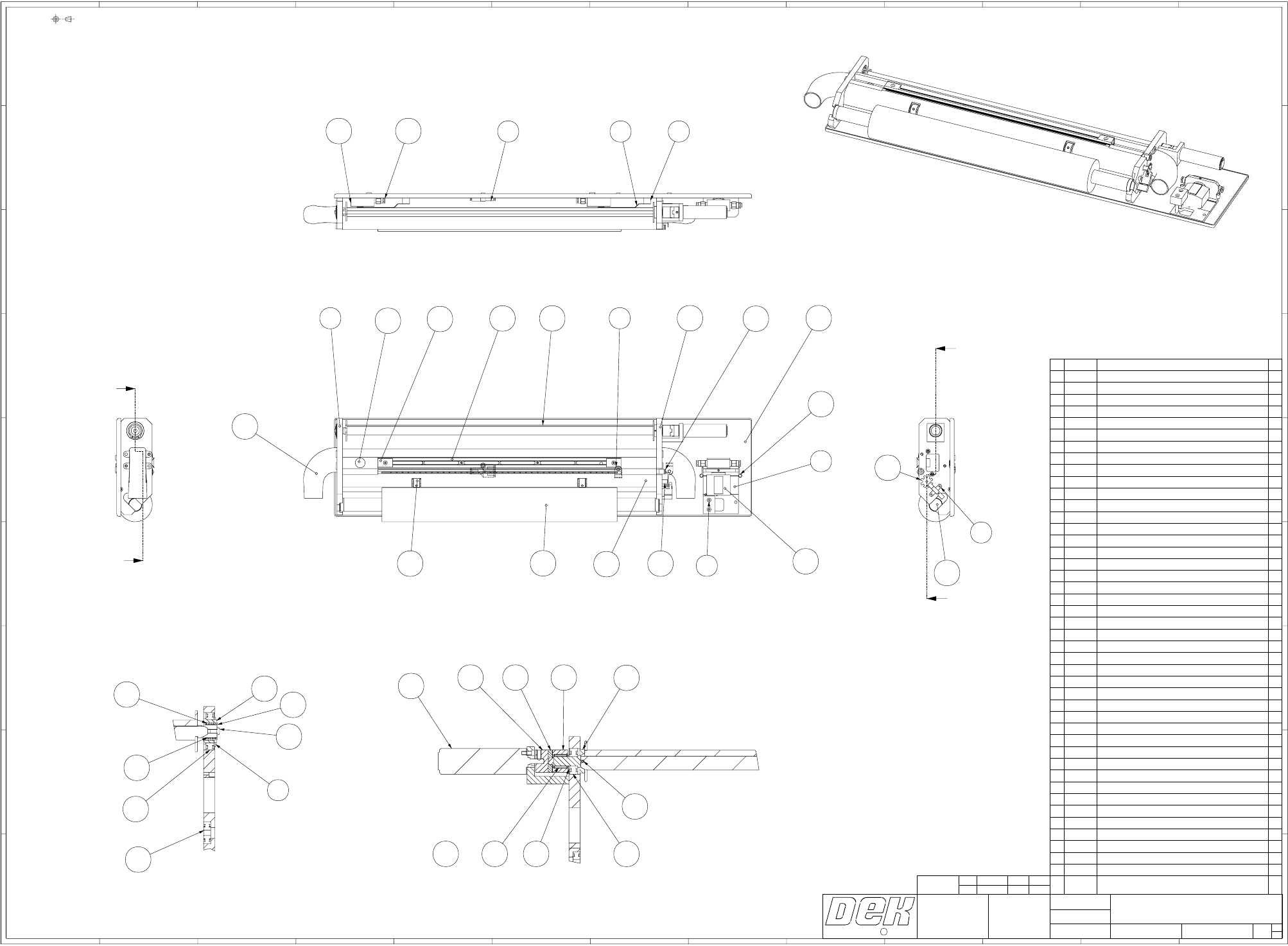 DEK