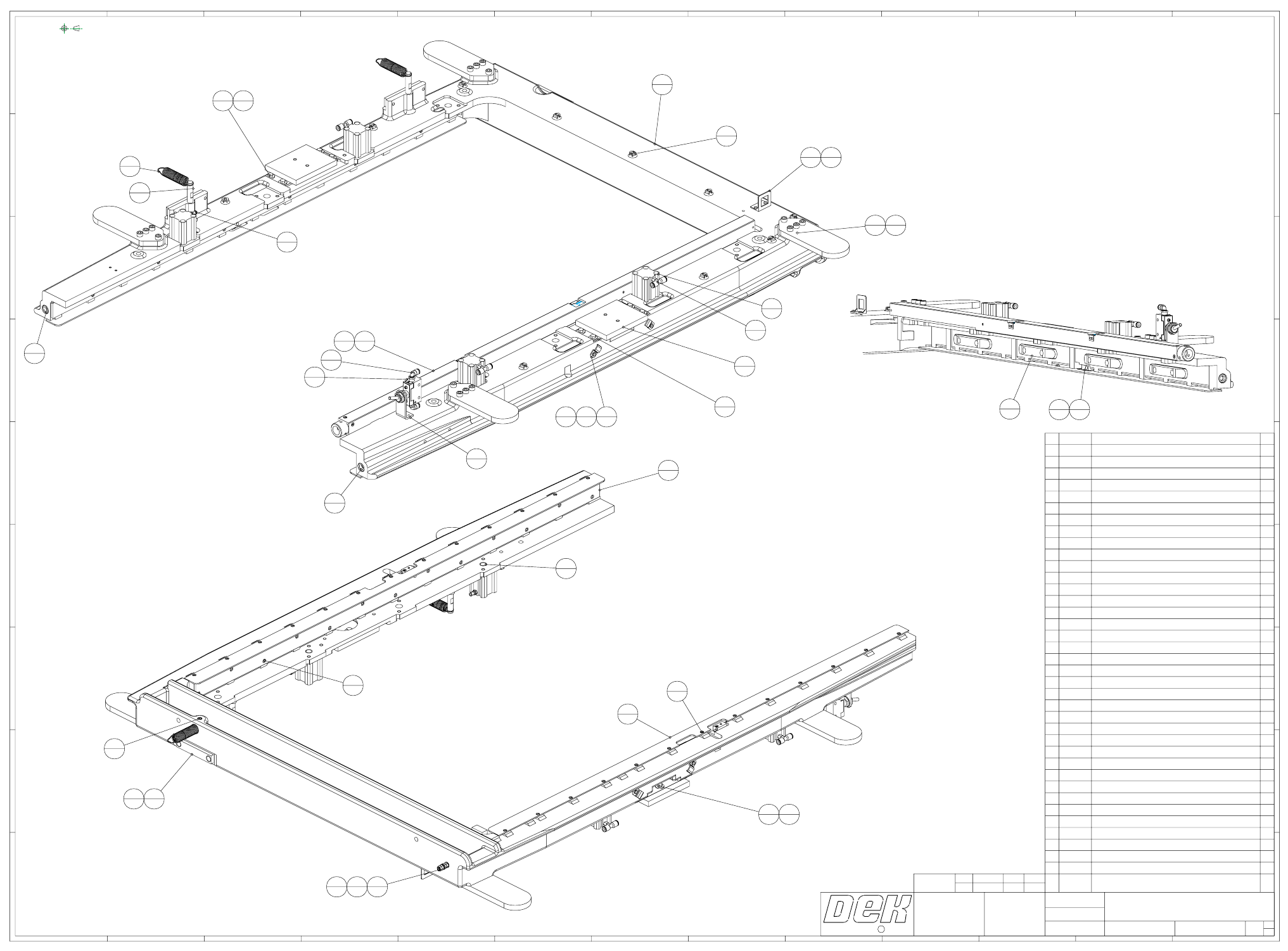 DEK