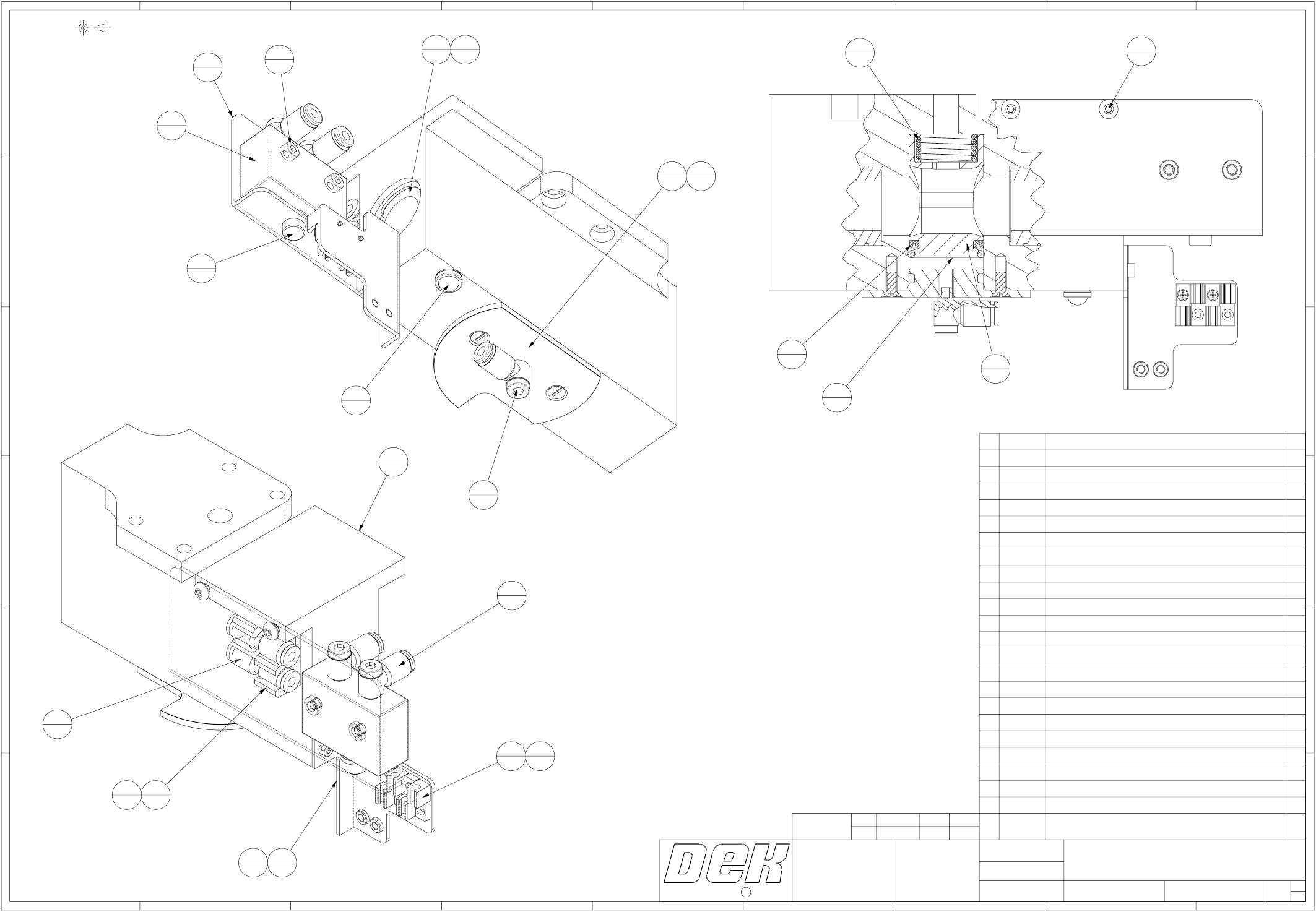 DEK