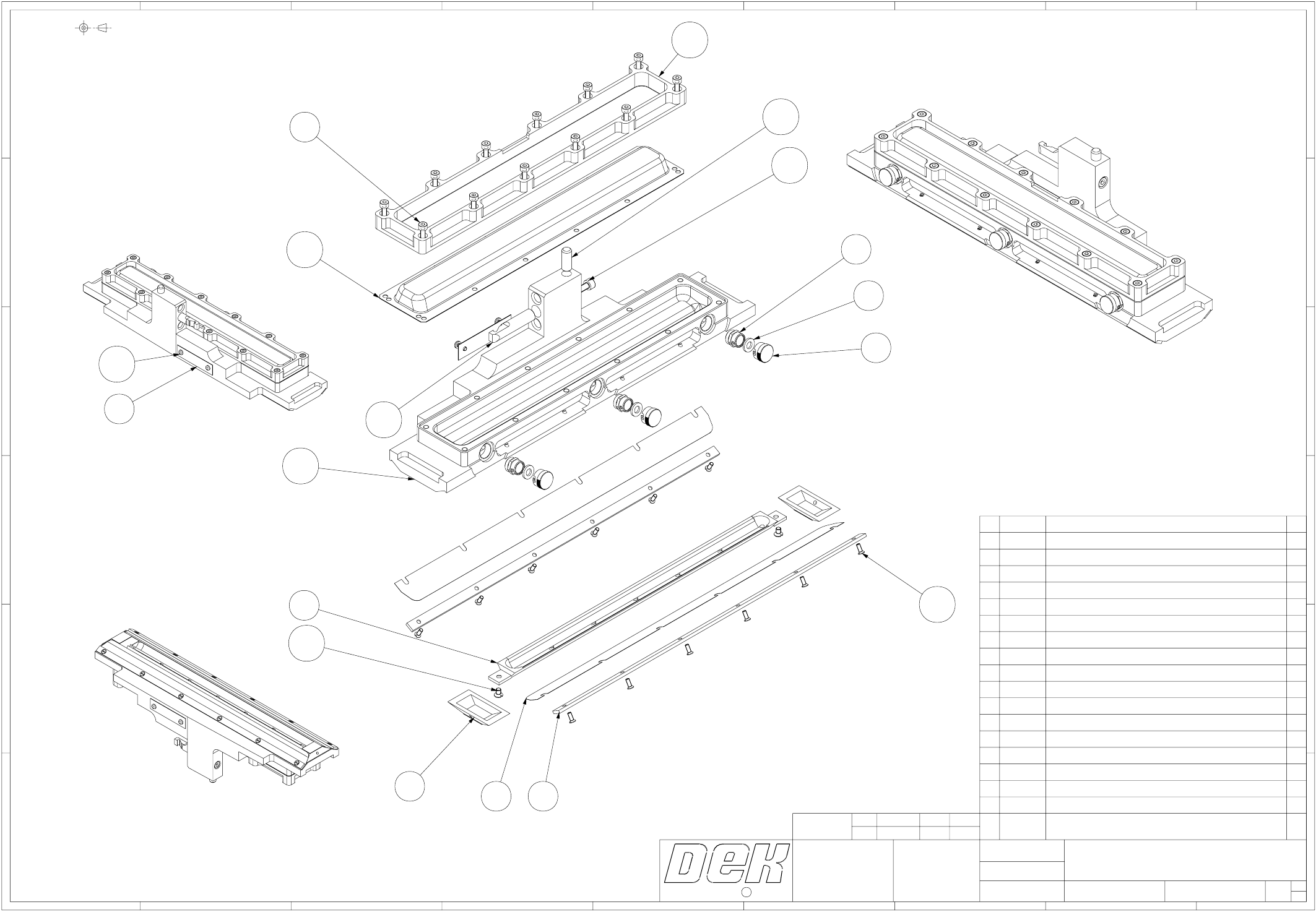 DEK