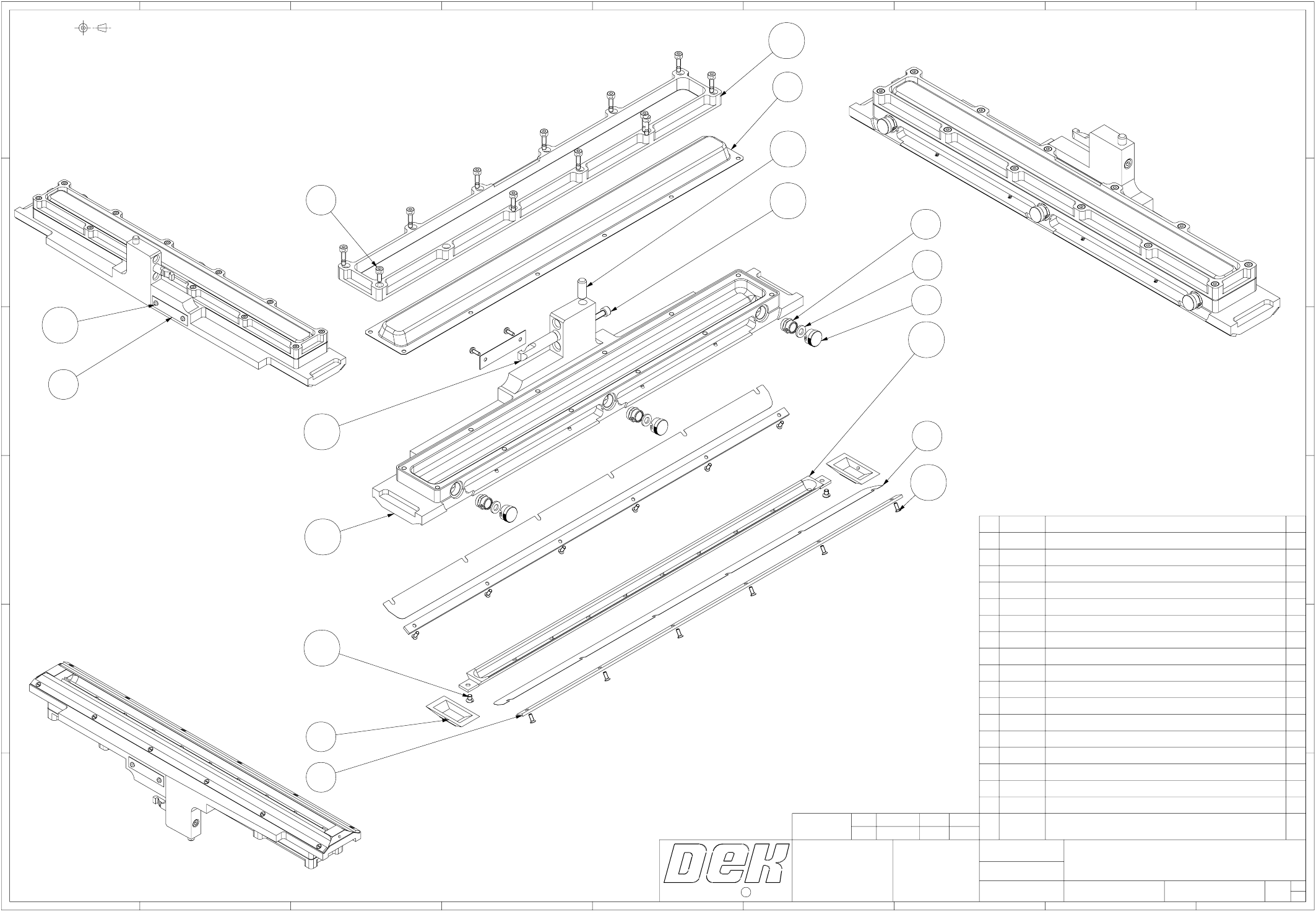 DEK