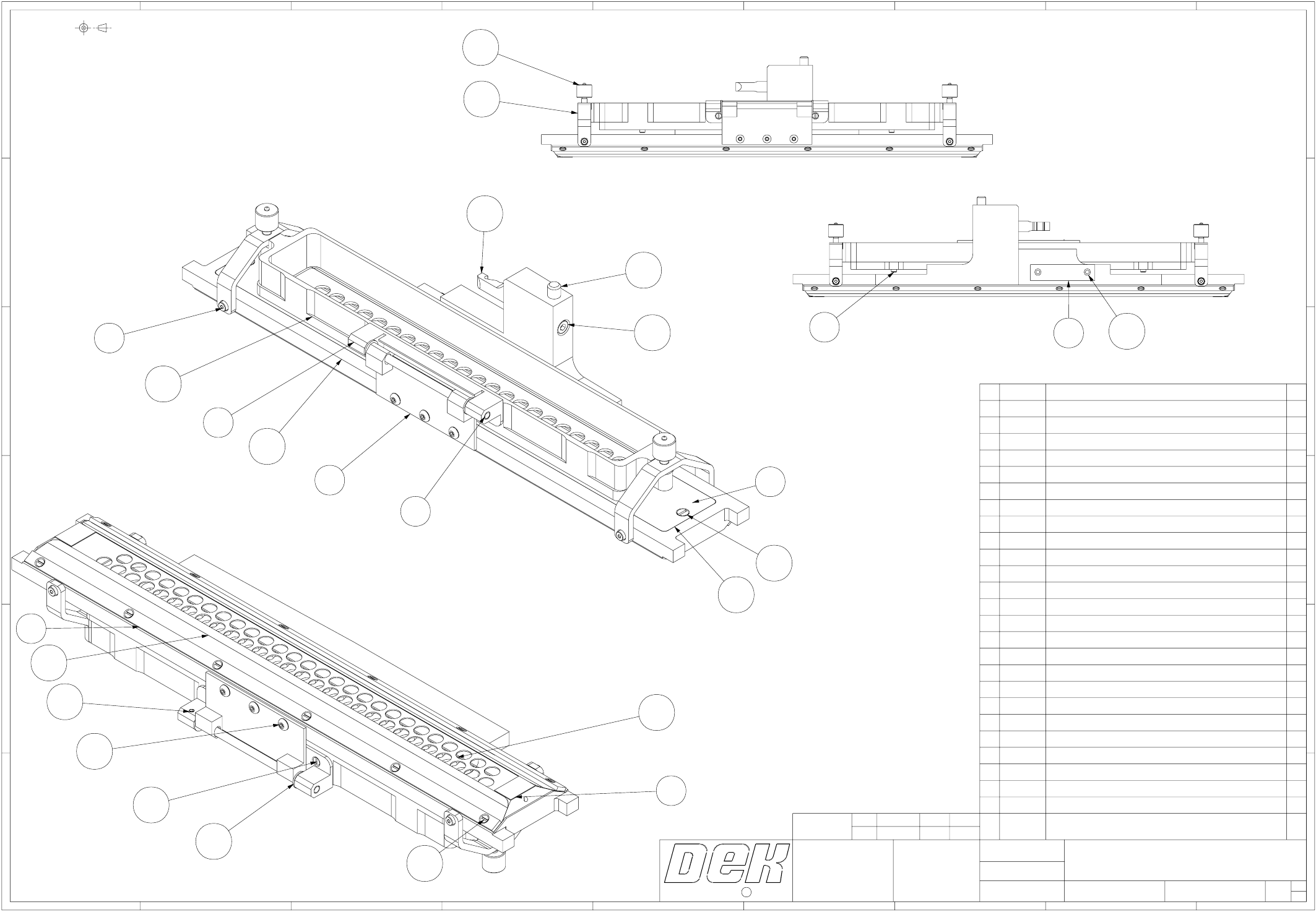 DEK