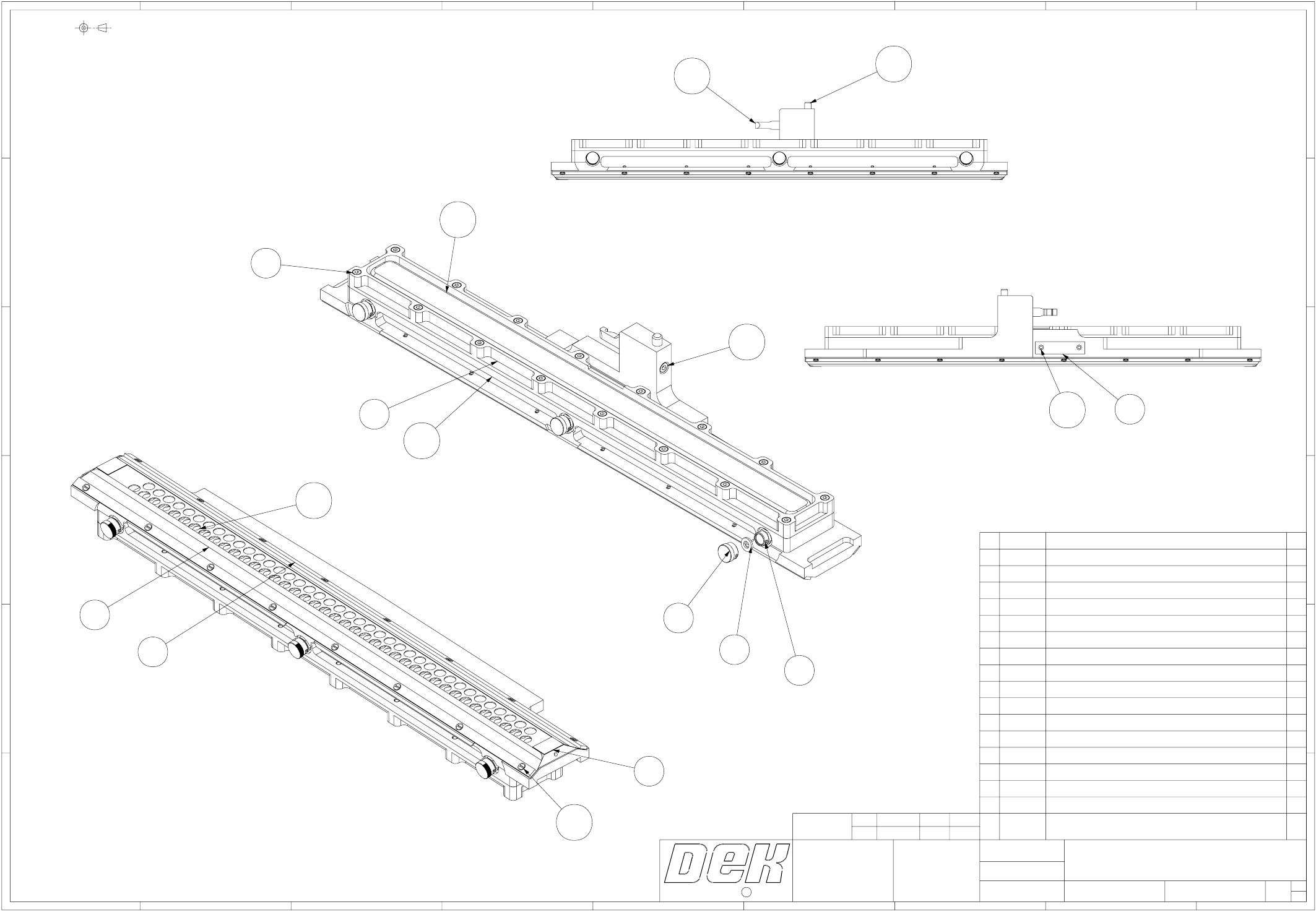 DEK