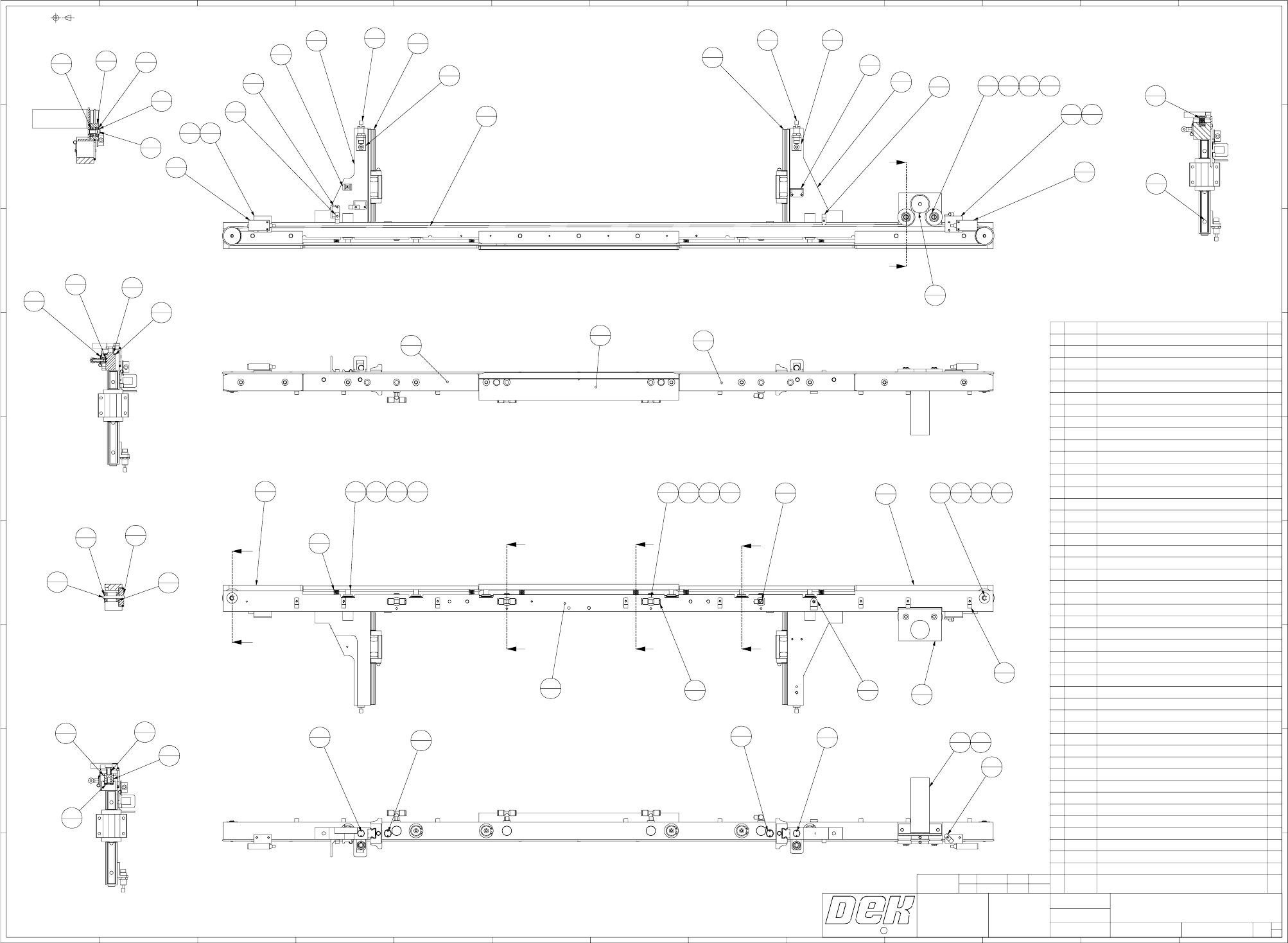 DEK