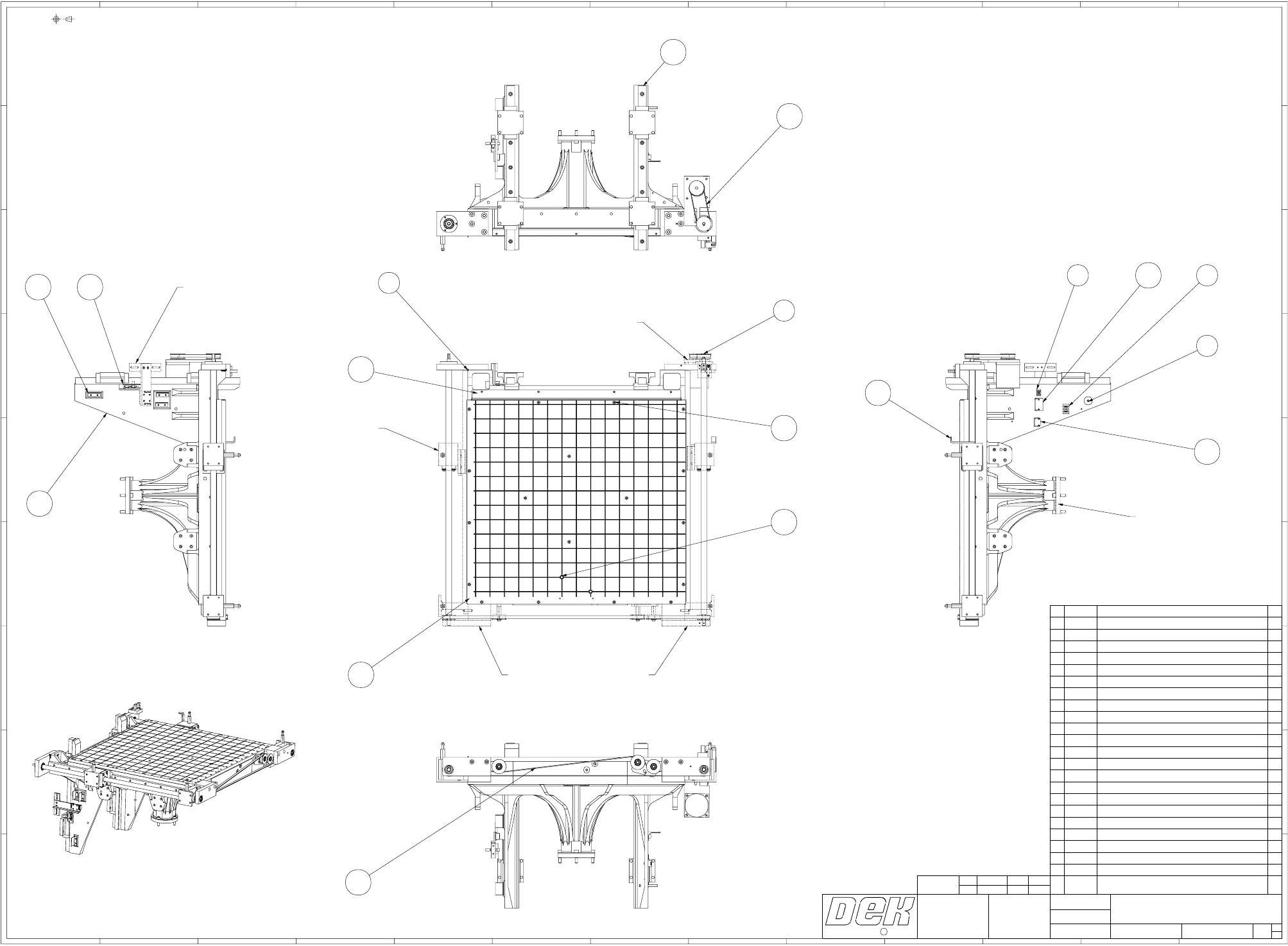 DEK