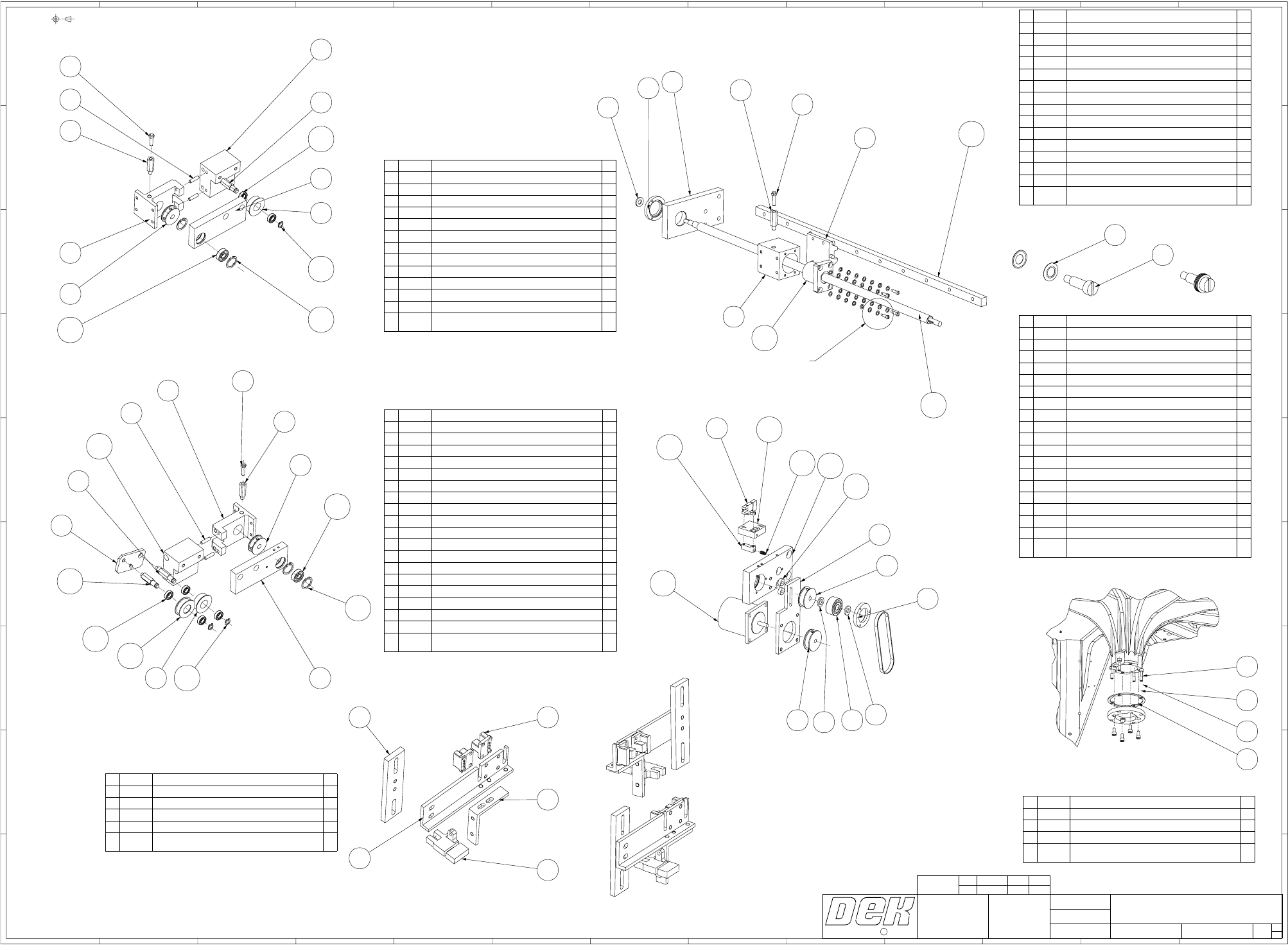 DEK