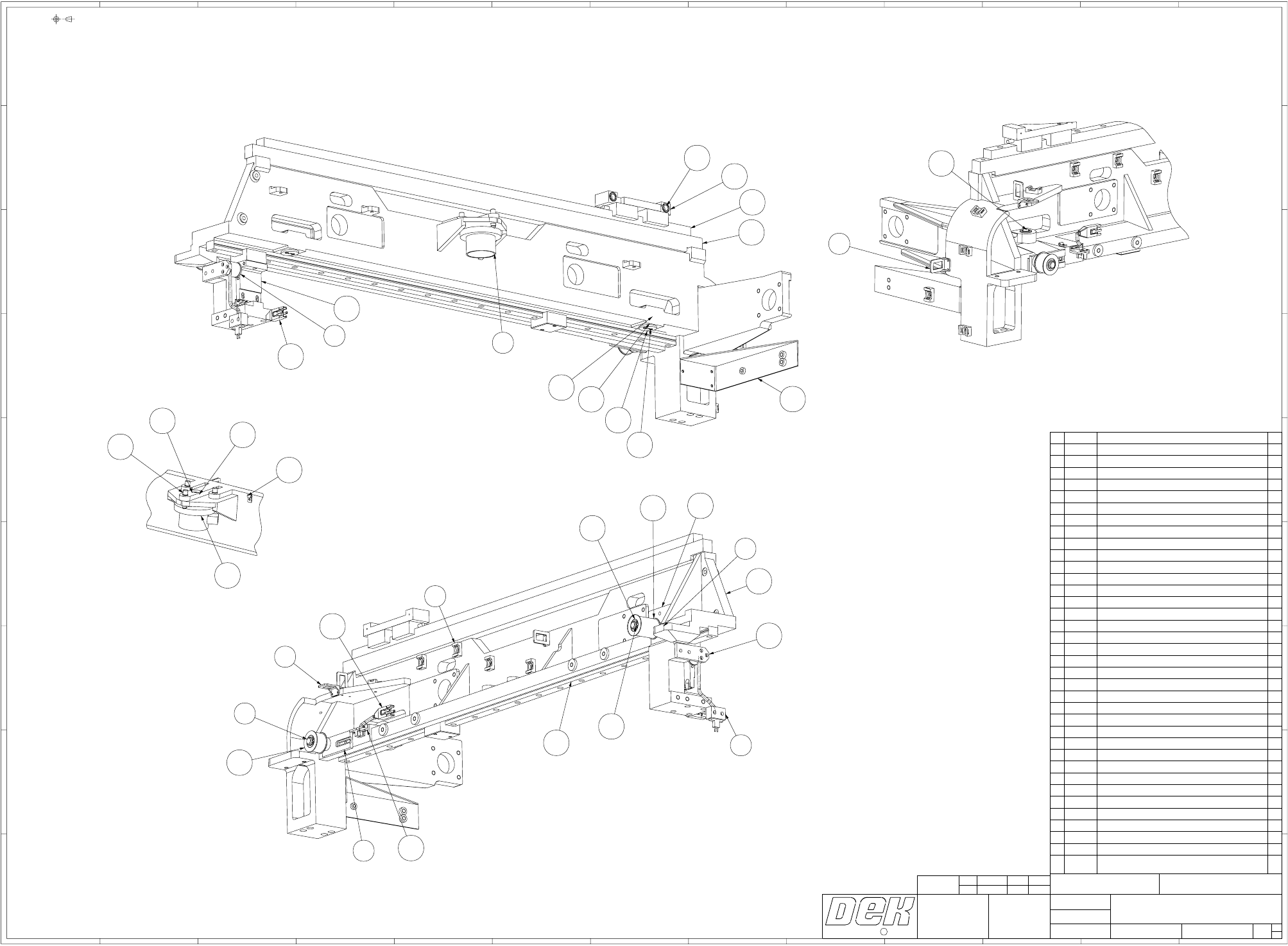 DEK