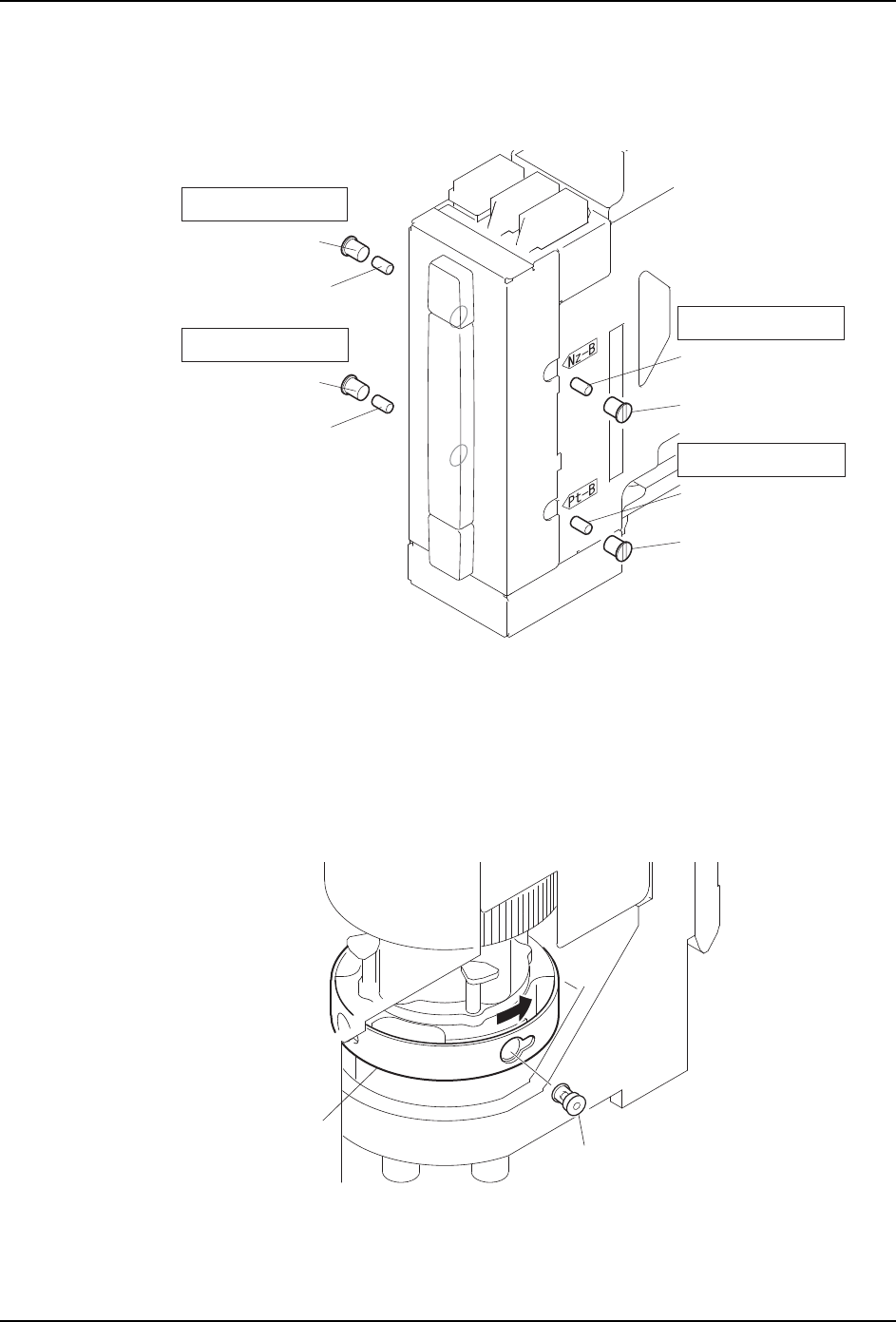 Nz-B

Pt-B