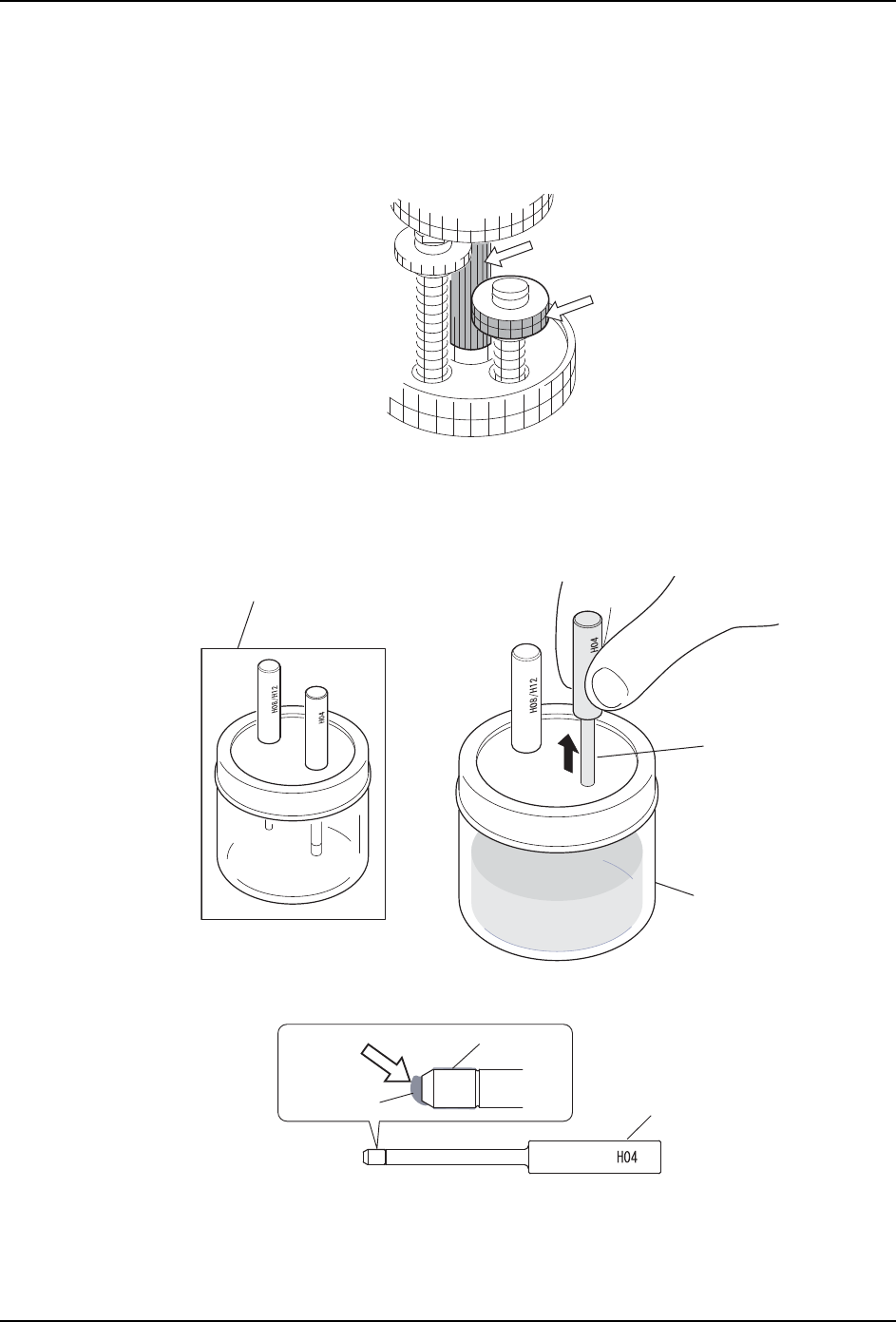 H08/H12

H04

H08/H12

H04

H04