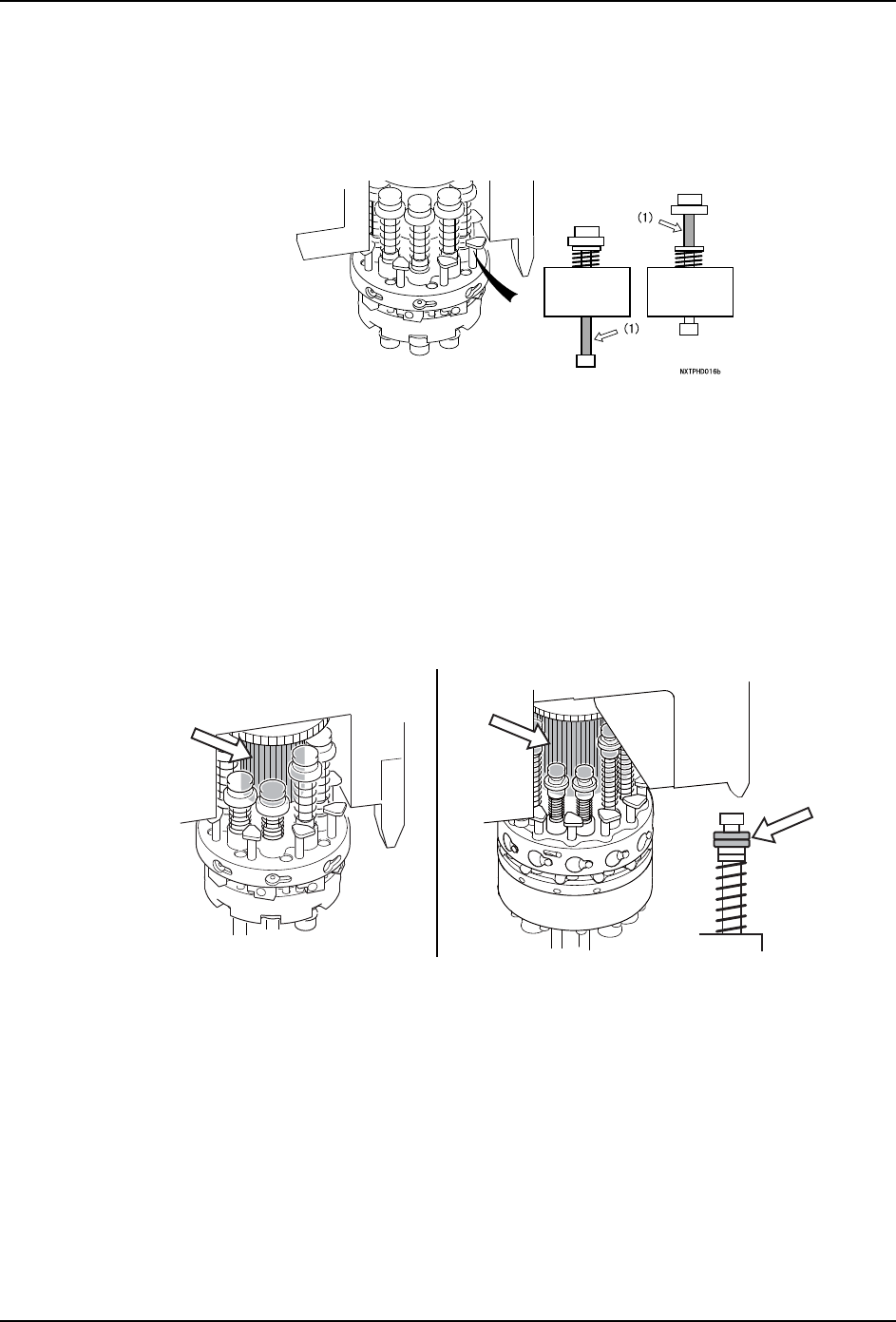 (1)

(1)

NXTPH0016b