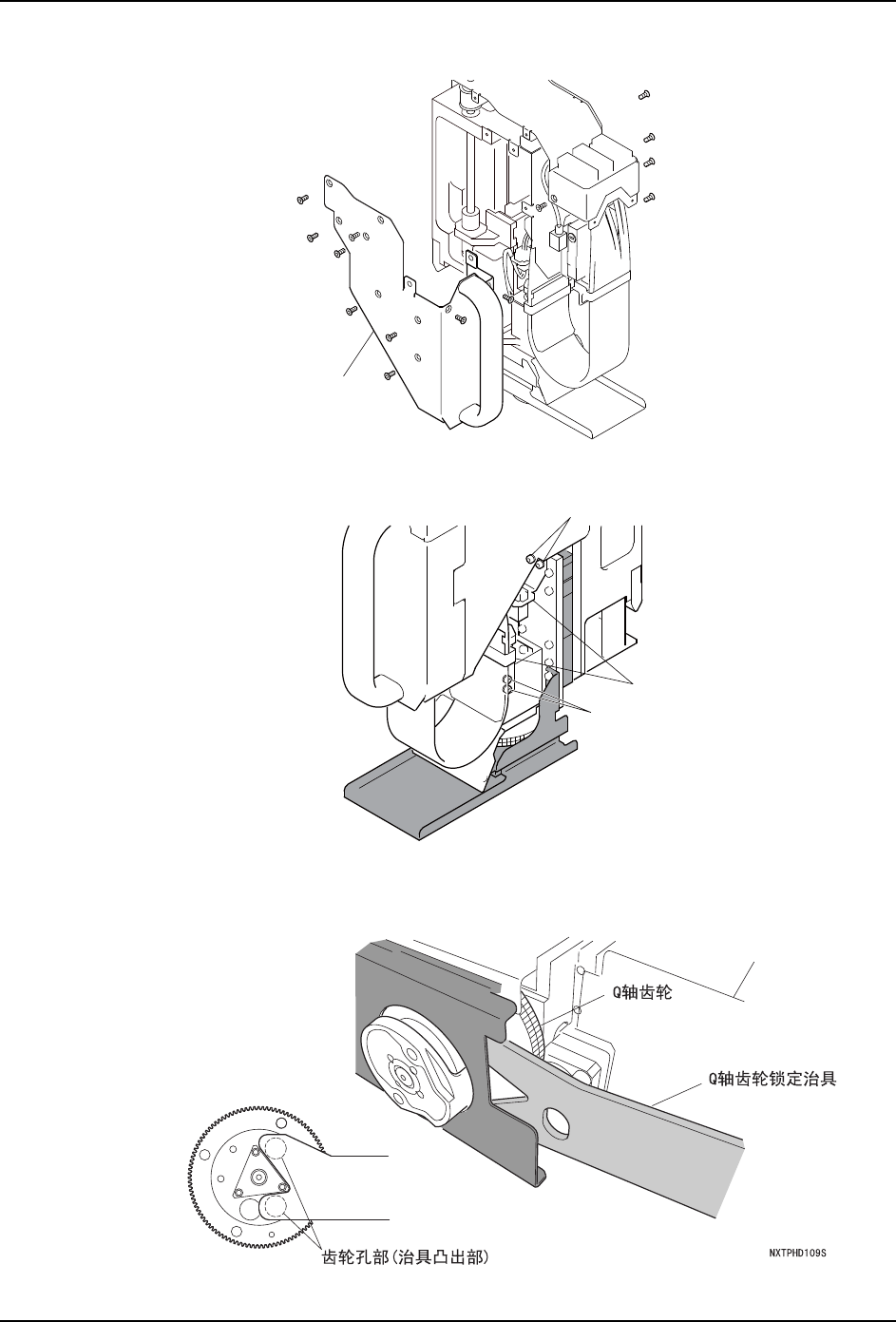 Q轴齿轮

Q轴齿轮锁定治具

齿轮孔部(治具凸出部)

NXTPHD109S