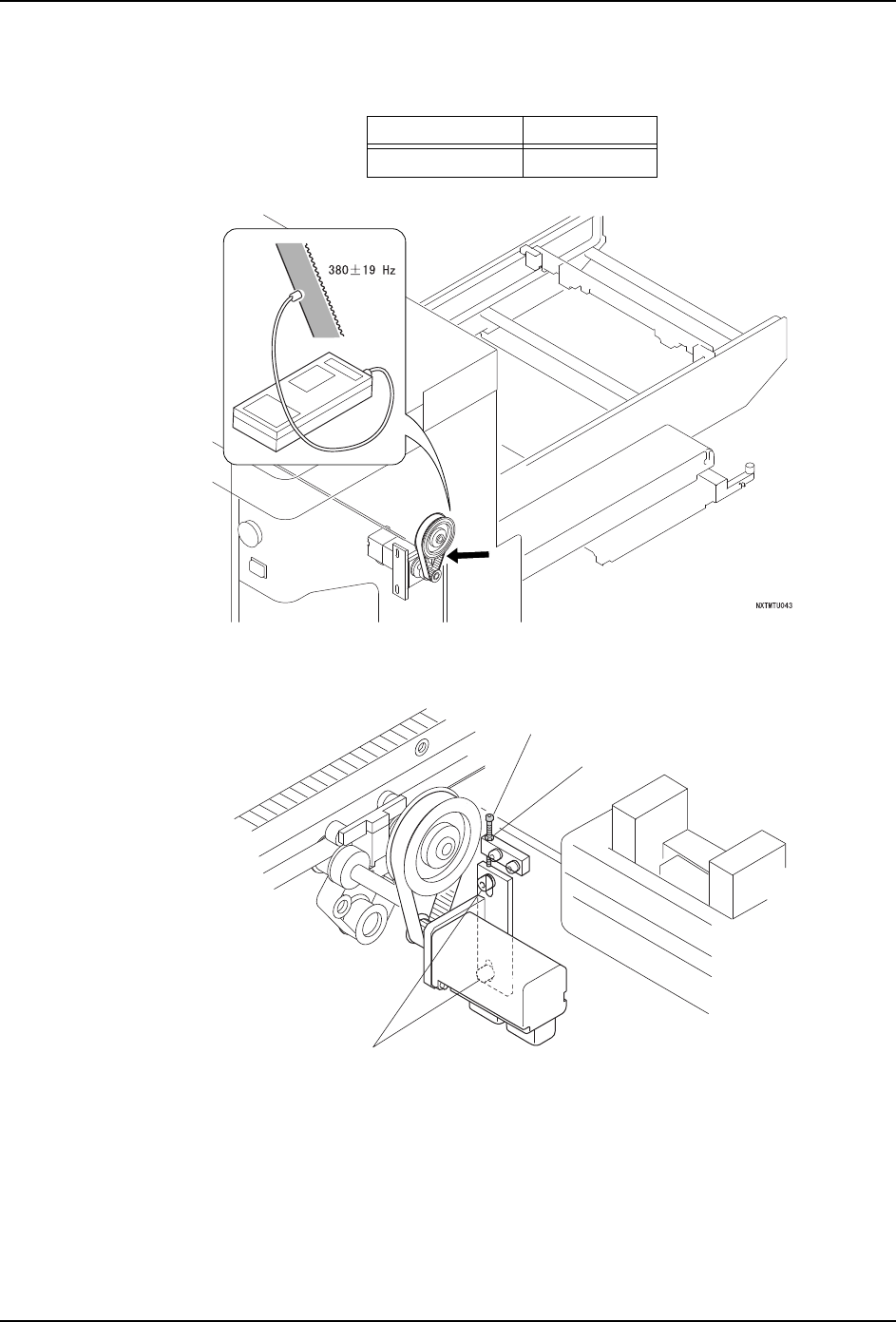 380±19 Hz

NXTMTU043