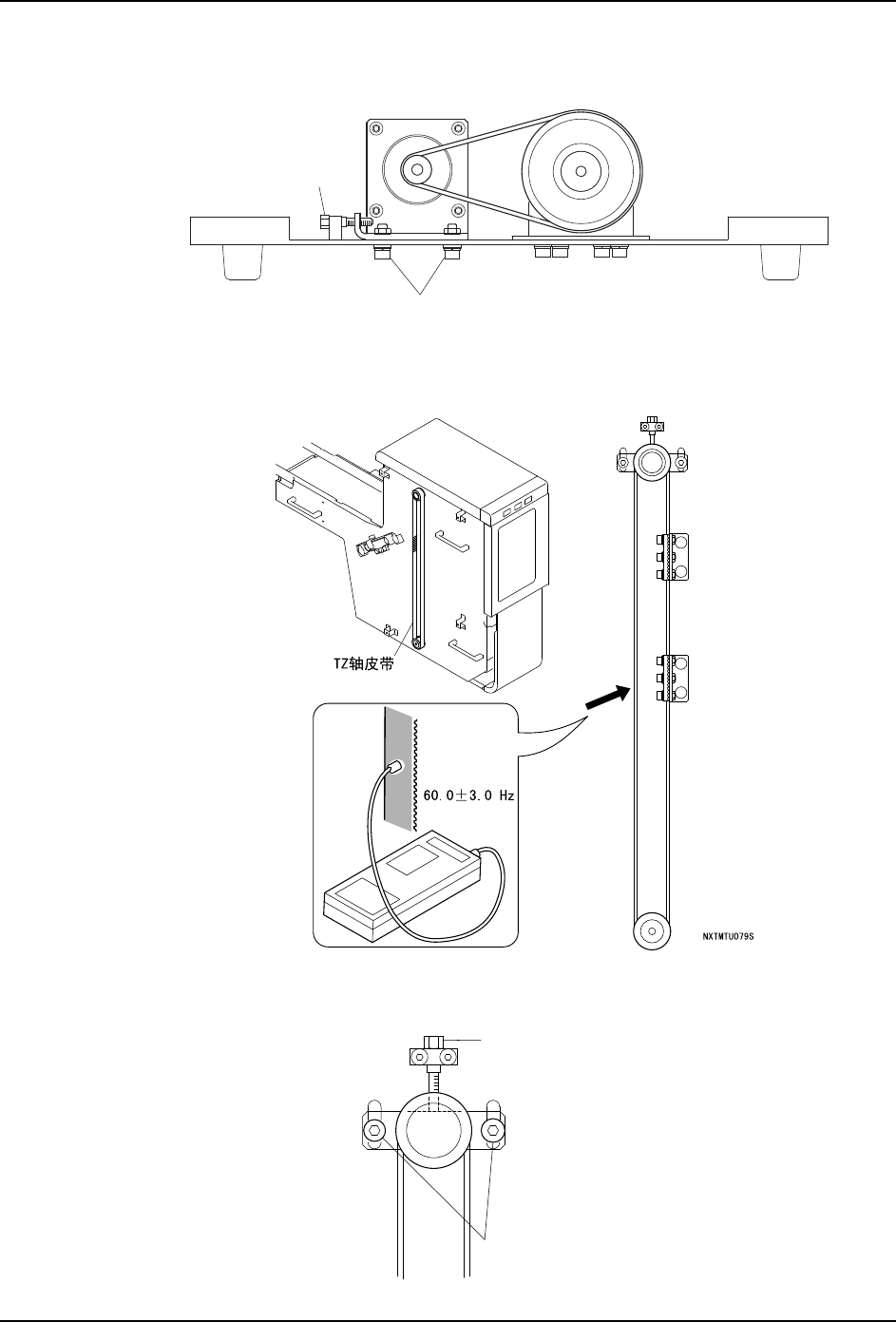 TZ轴皮带

60.0±3.0 Hz

NXTMTU079S