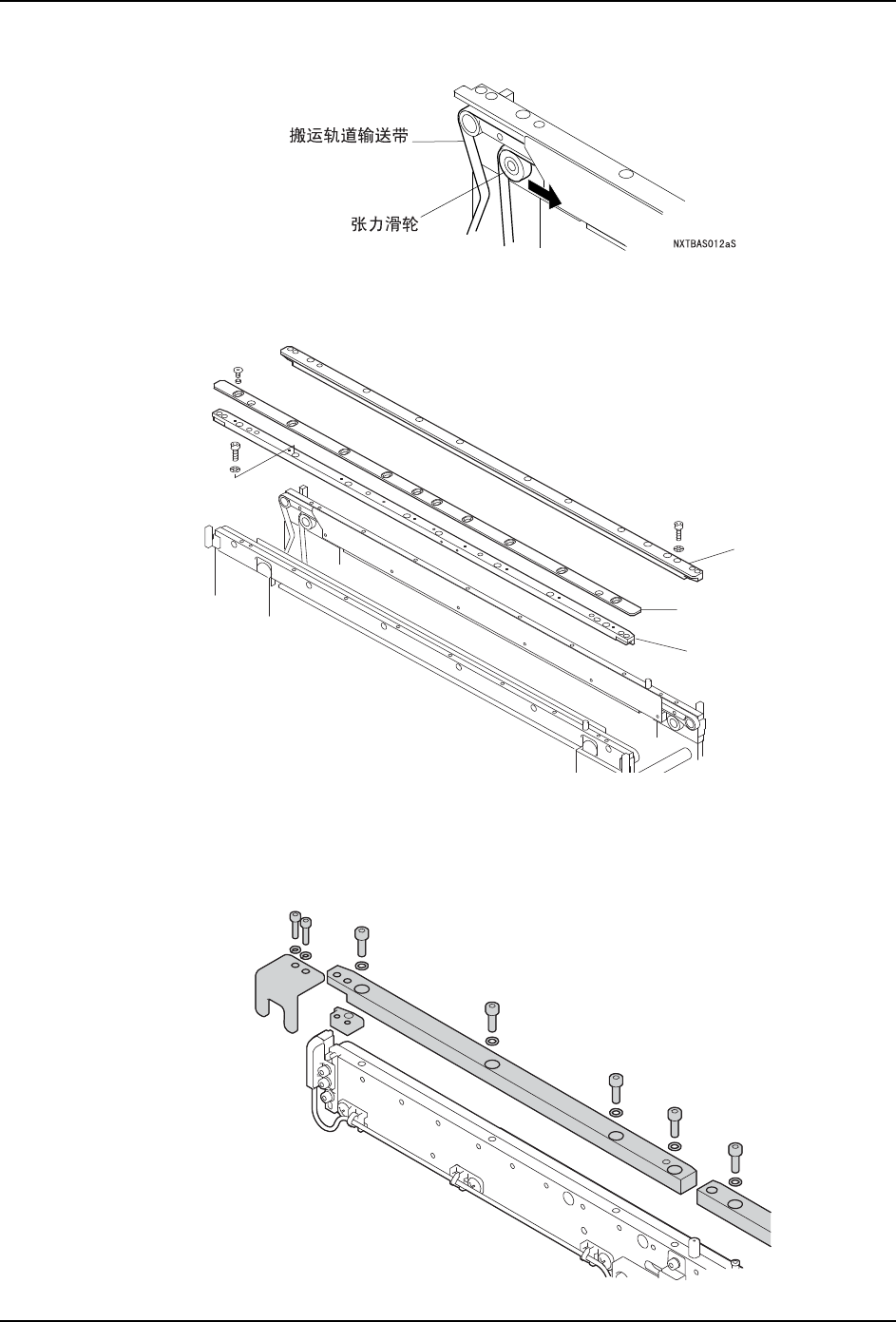 搬运轨道输送带

张力滑轮

NXTBAS012aS