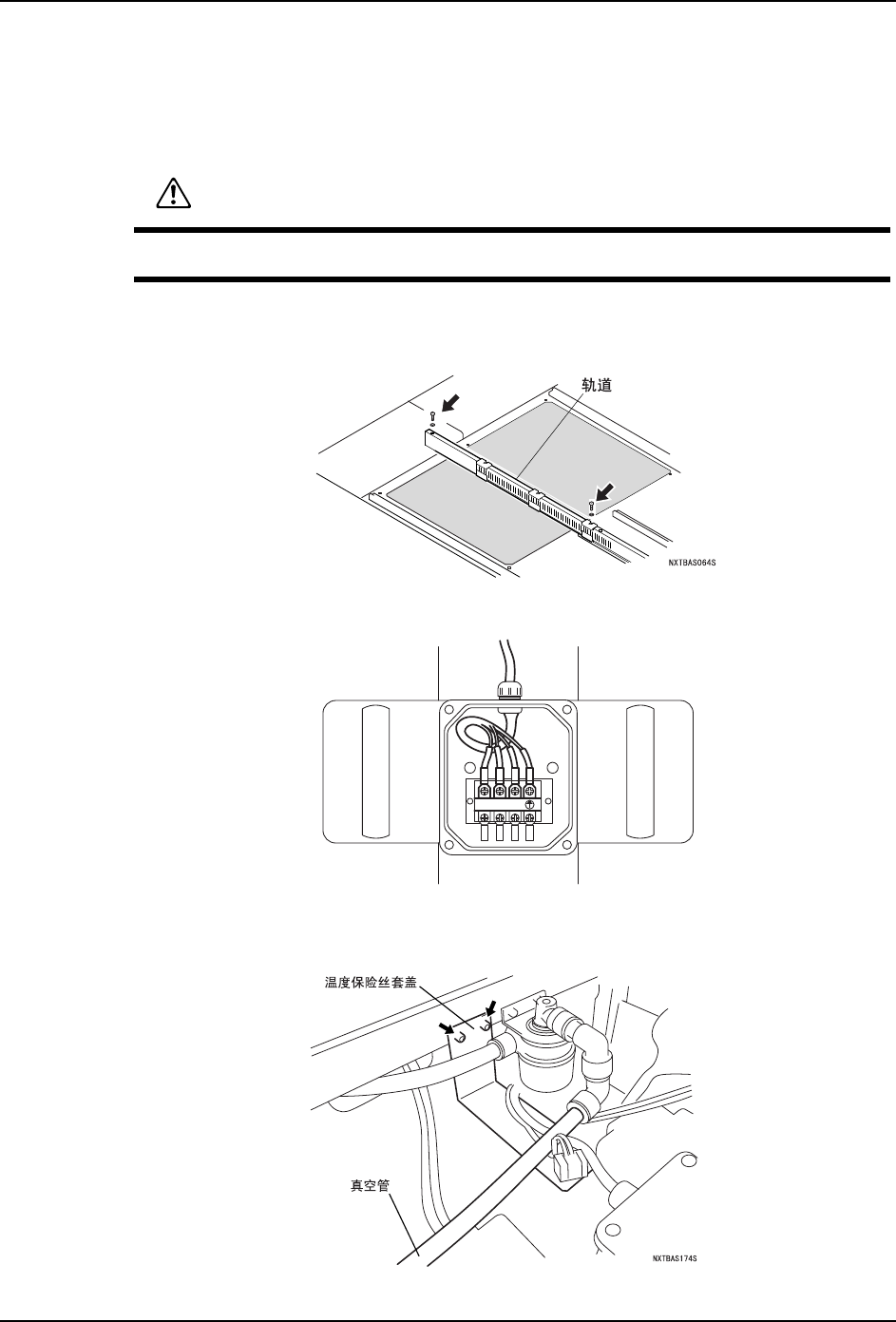 轨道

NXTBAS064S

温度保险丝套盖

真空管

NXTBAS174S