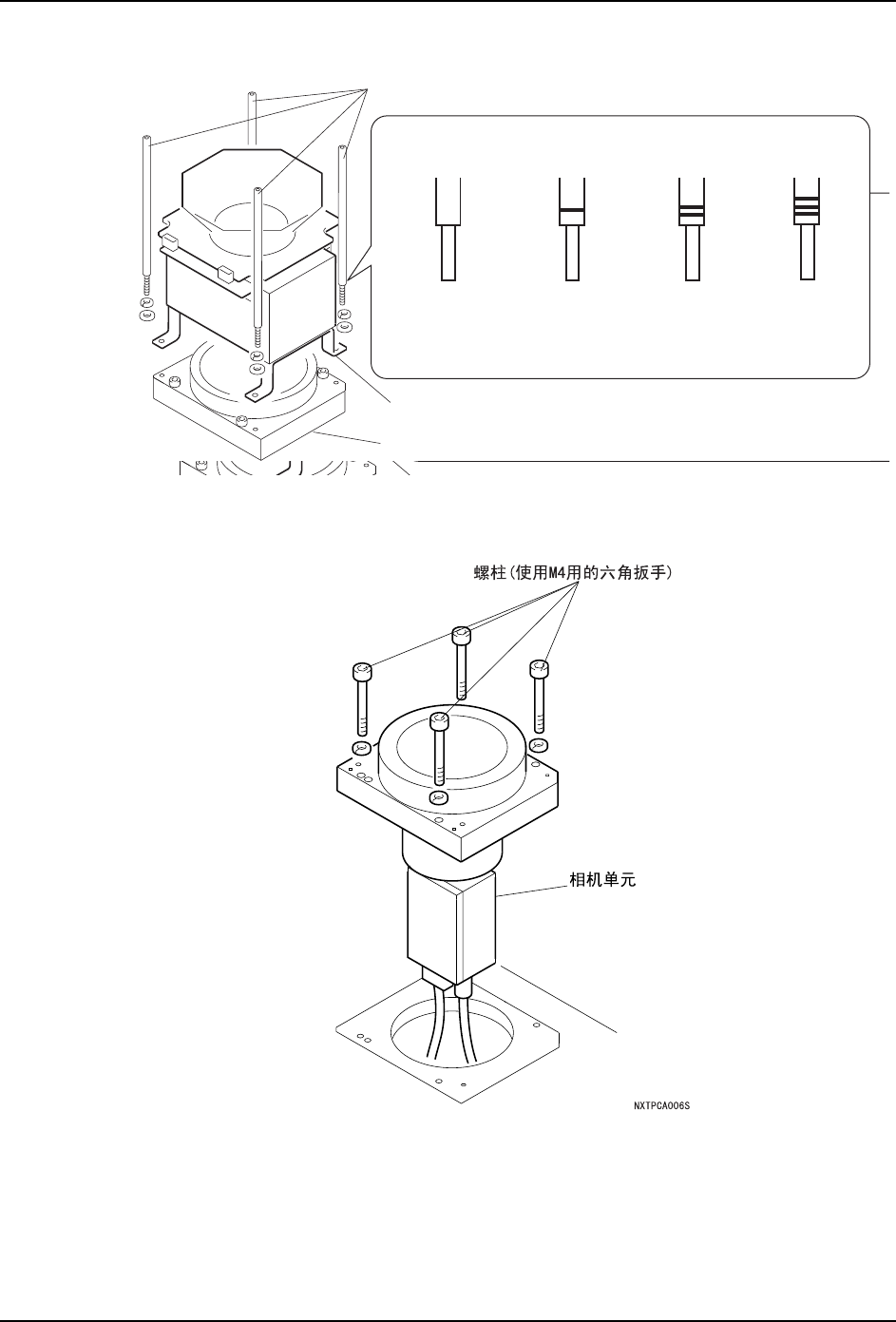 螺柱(使用M4用的六角扳手)

相机单元

NXTPCA006S