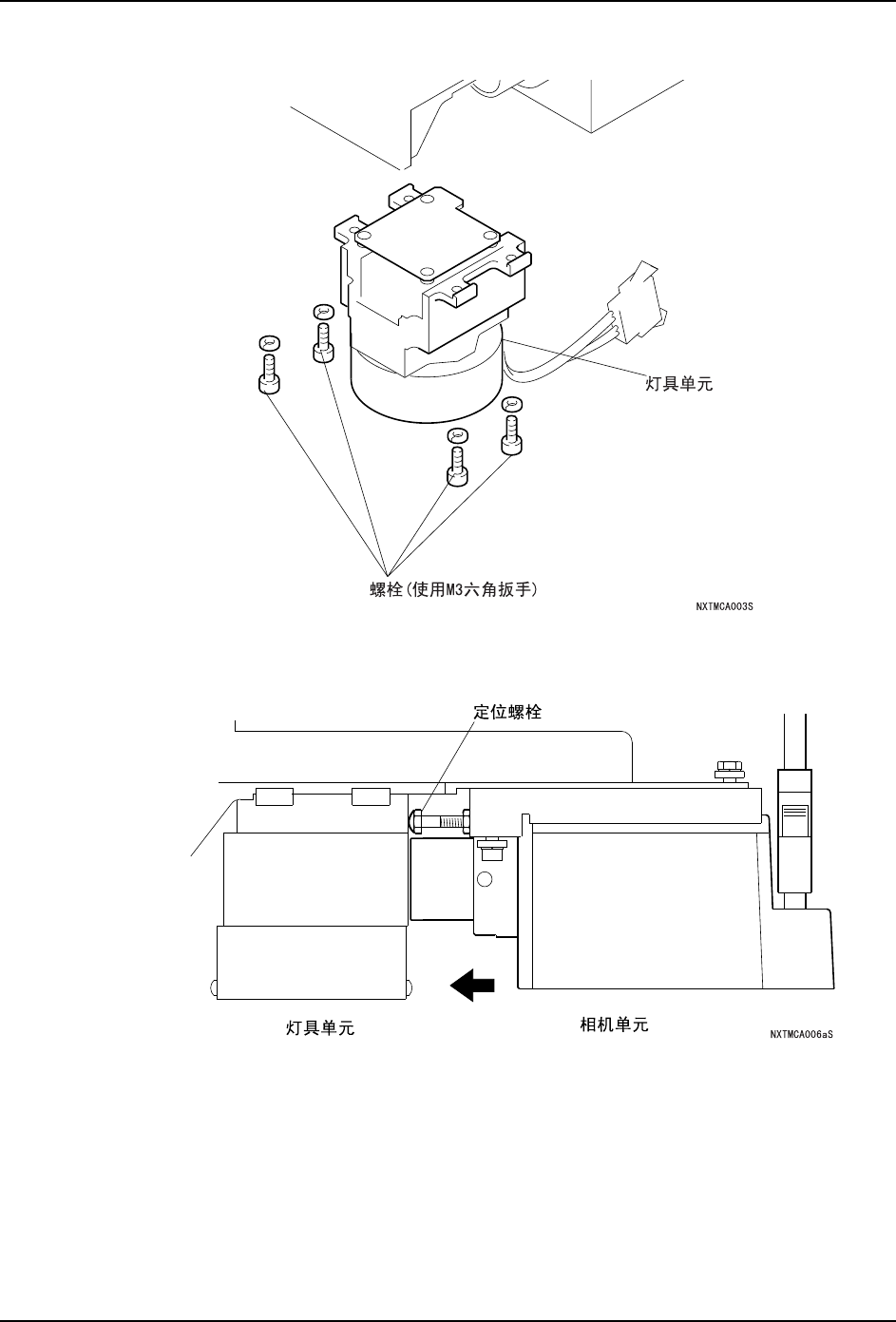 灯具单元

螺栓(使用M3六角扳手)

NXTMCA003S

定位螺栓

灯具单元

相机单元

NXTMCA006aS