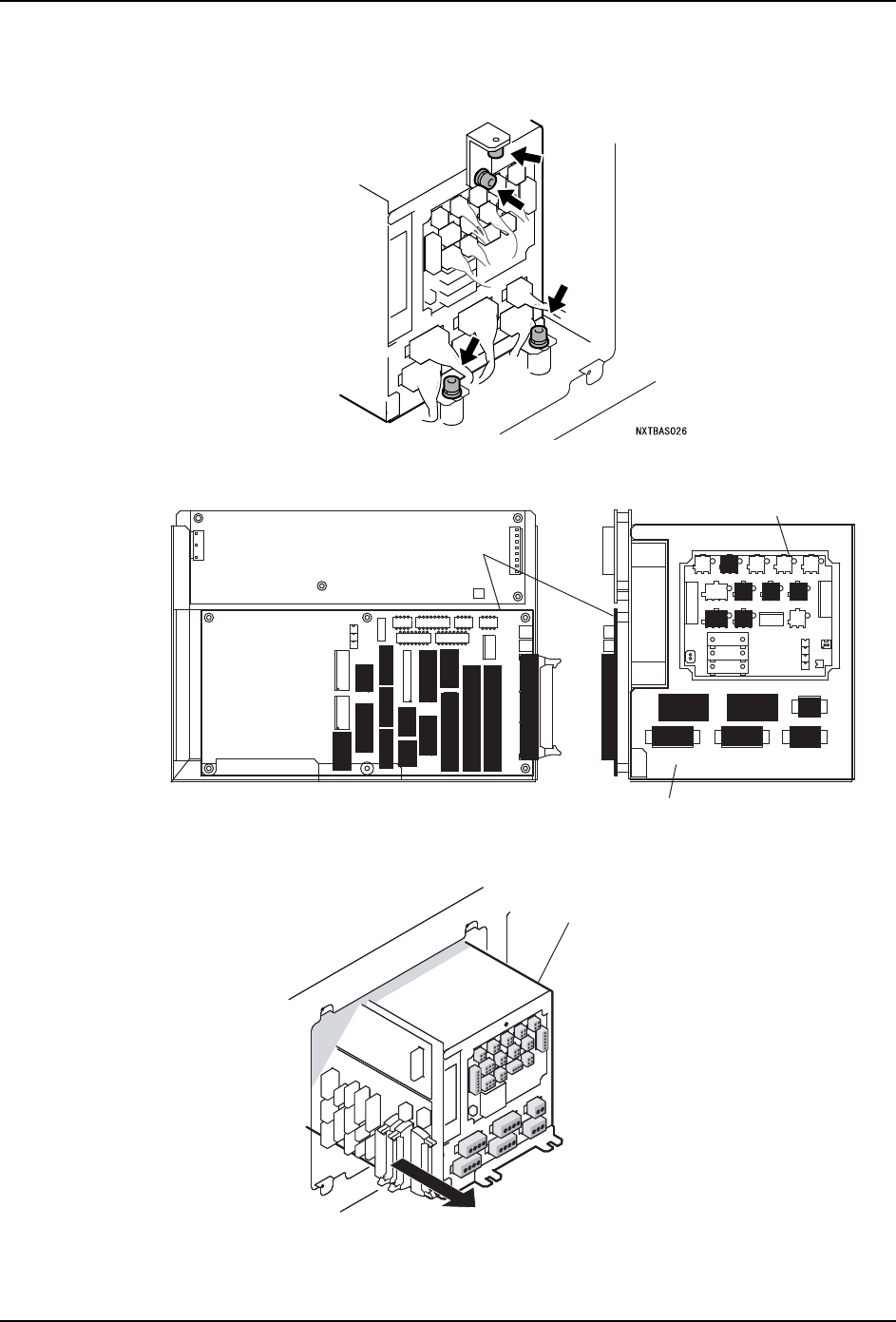 NXTBAS026