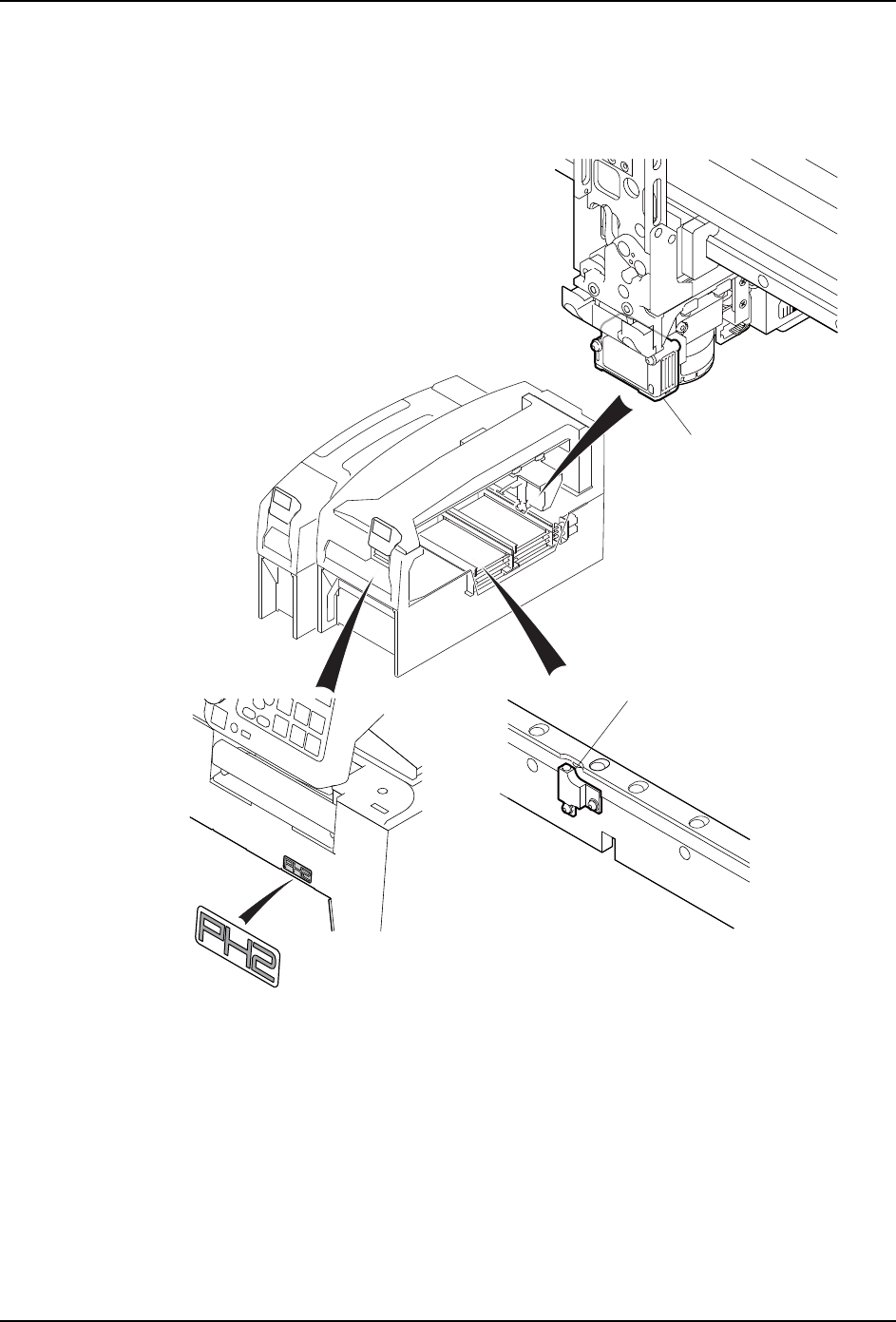 PH2