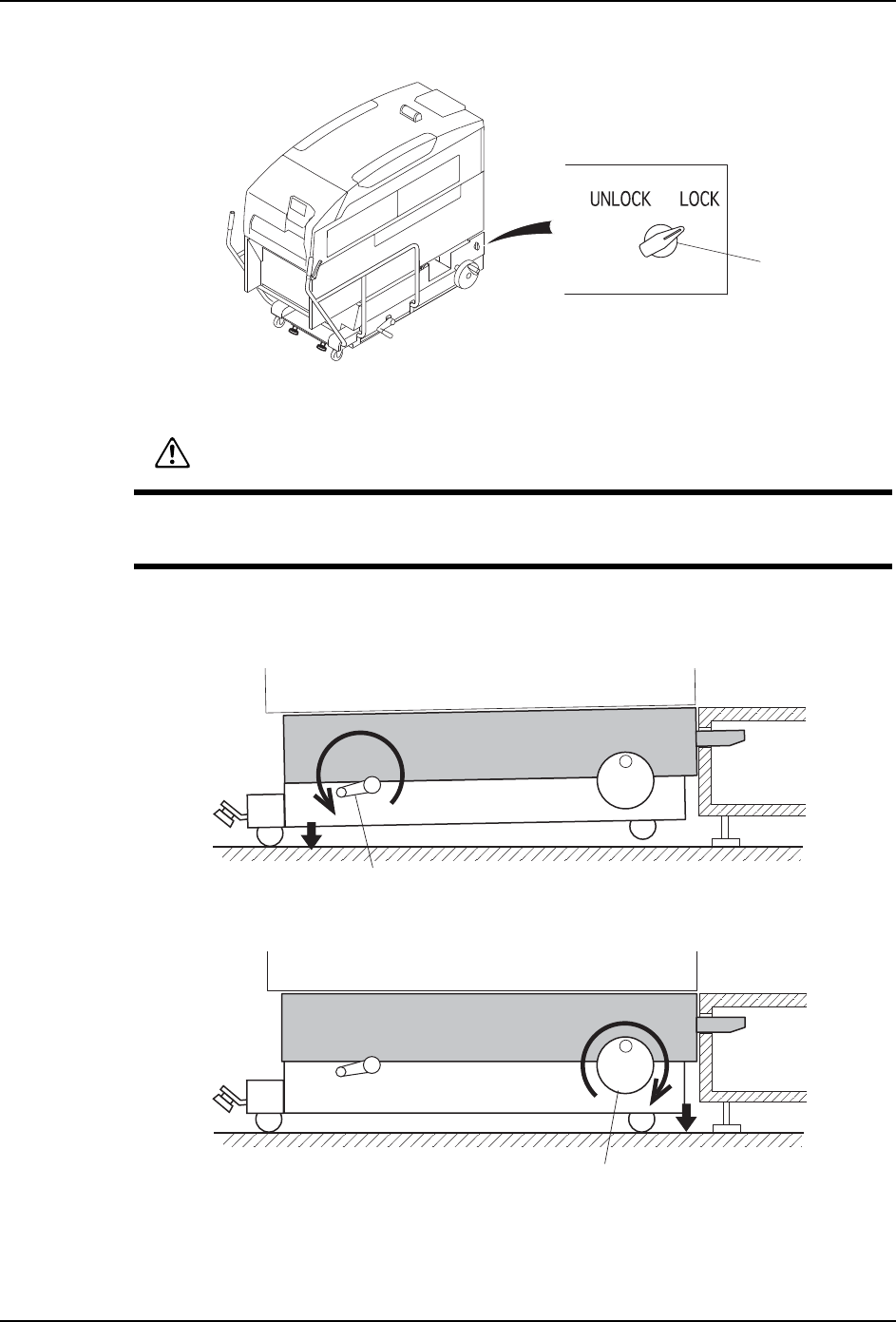 UNLOCK LOCK