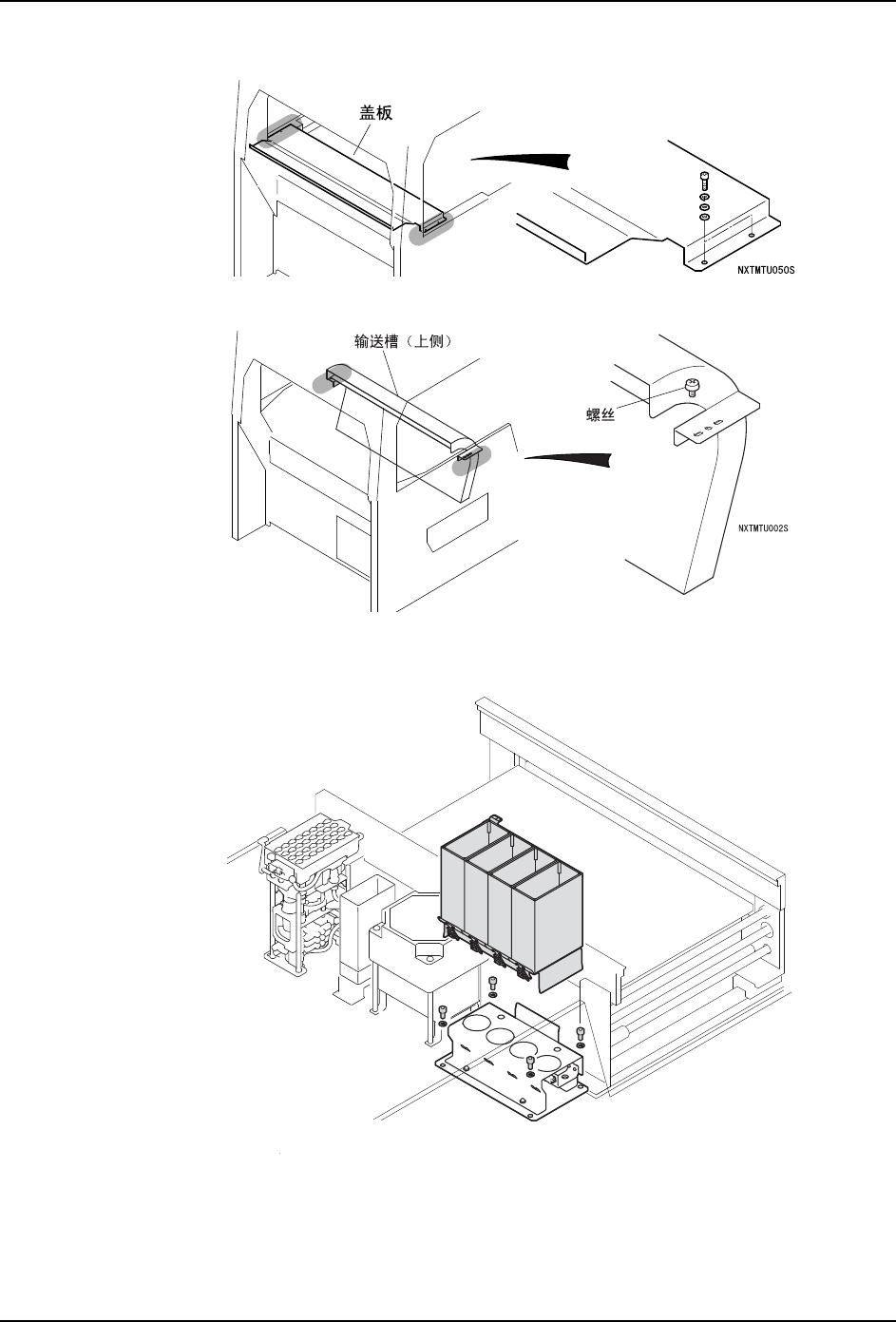 盖板

NXTMTU050S

输送槽（上侧）

螺丝

NXTMTU002S