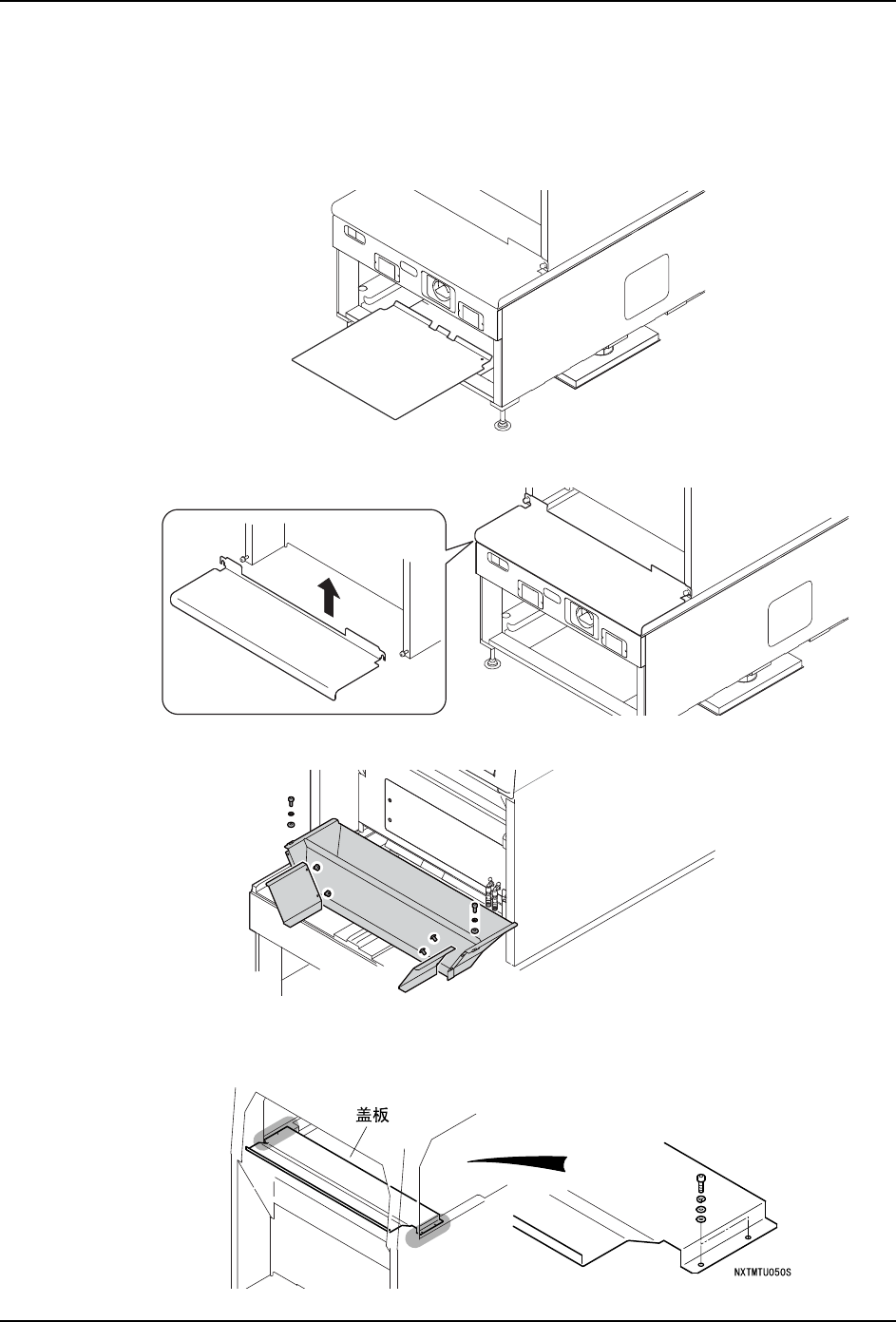 盖板

NXTMTU050S