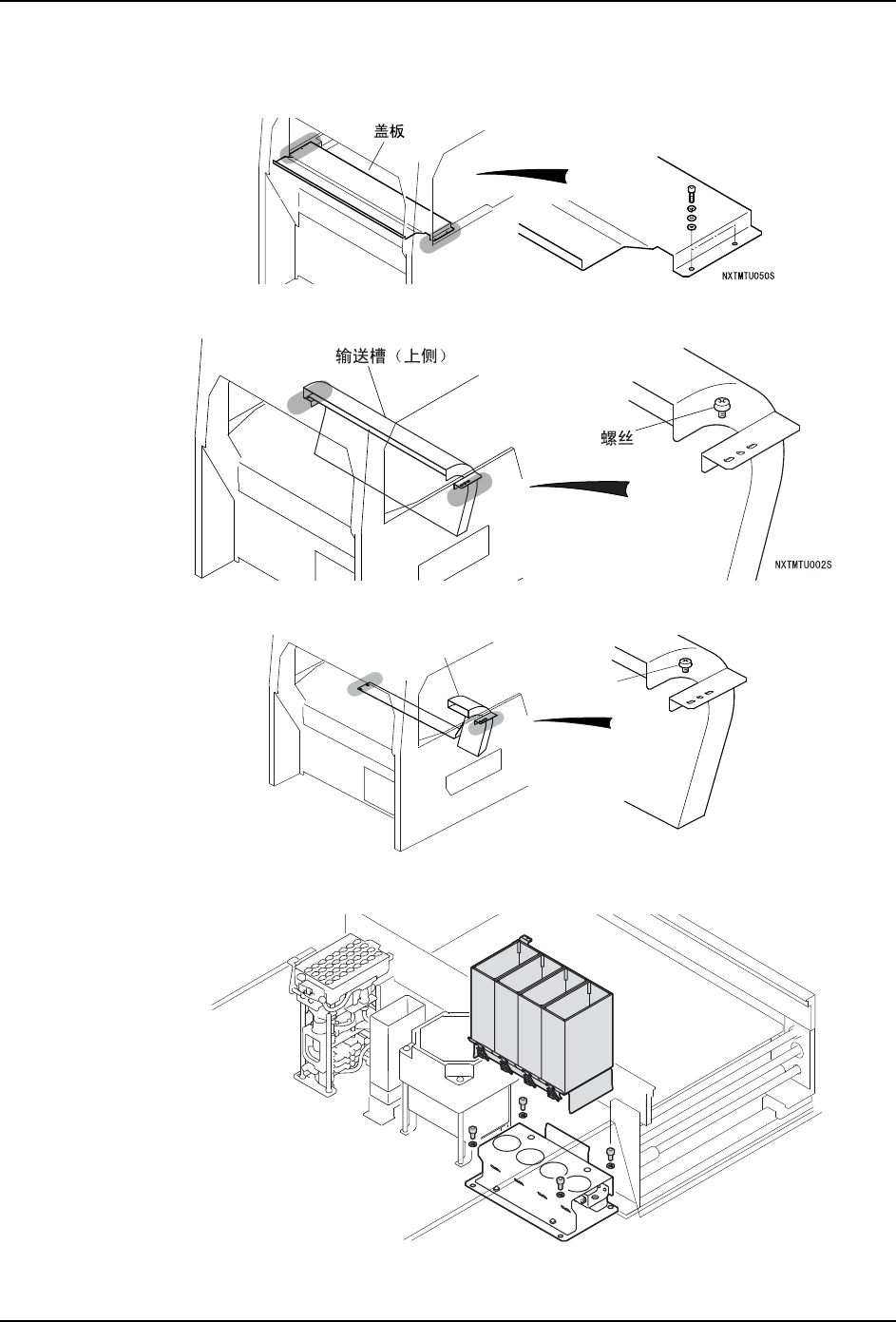 盖板

NXTMTU050S

输送槽（上侧）

螺丝

NXTMTU002S