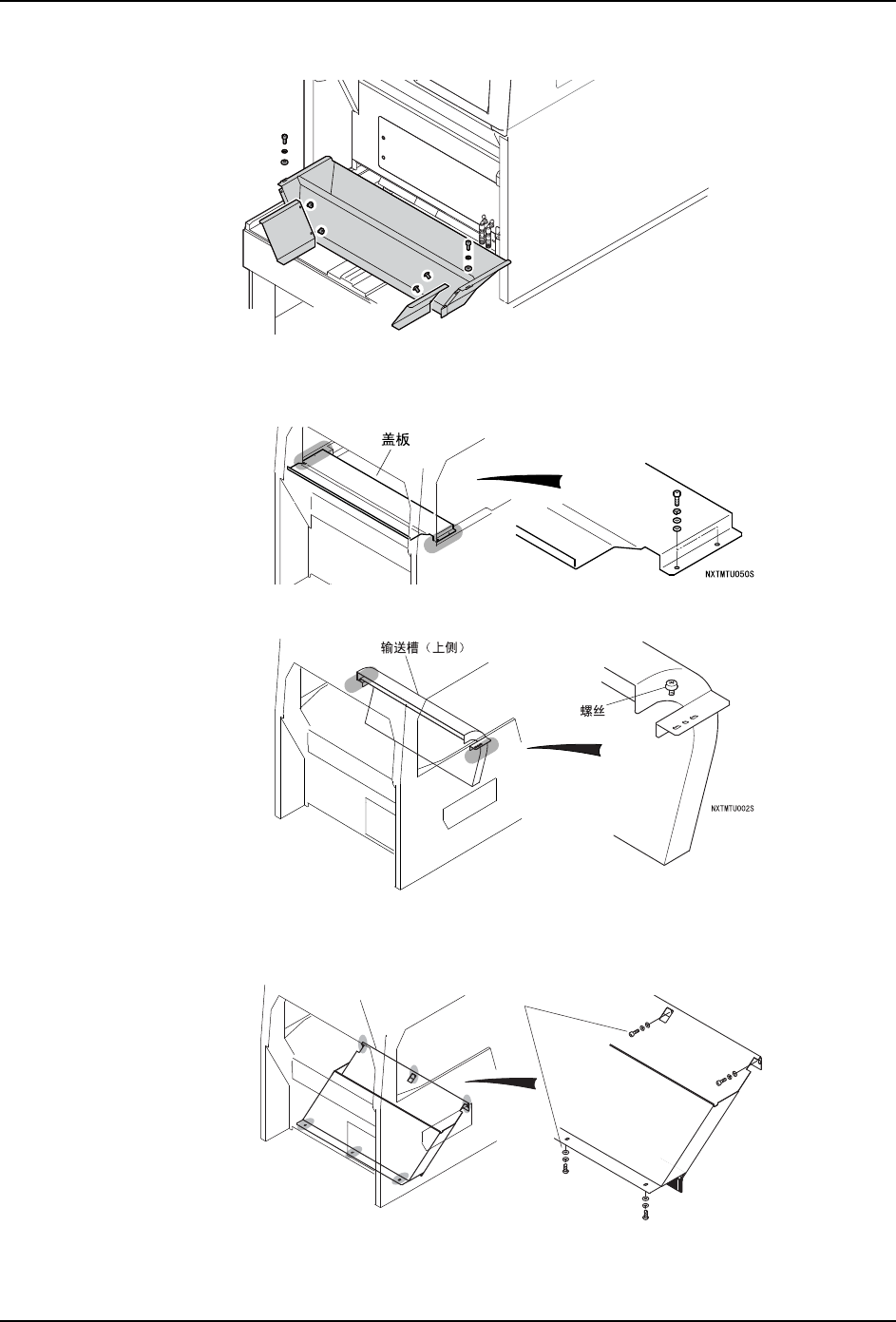 盖板

NXTMTU050S

输送槽（上侧）

螺丝

NXTMTU002S