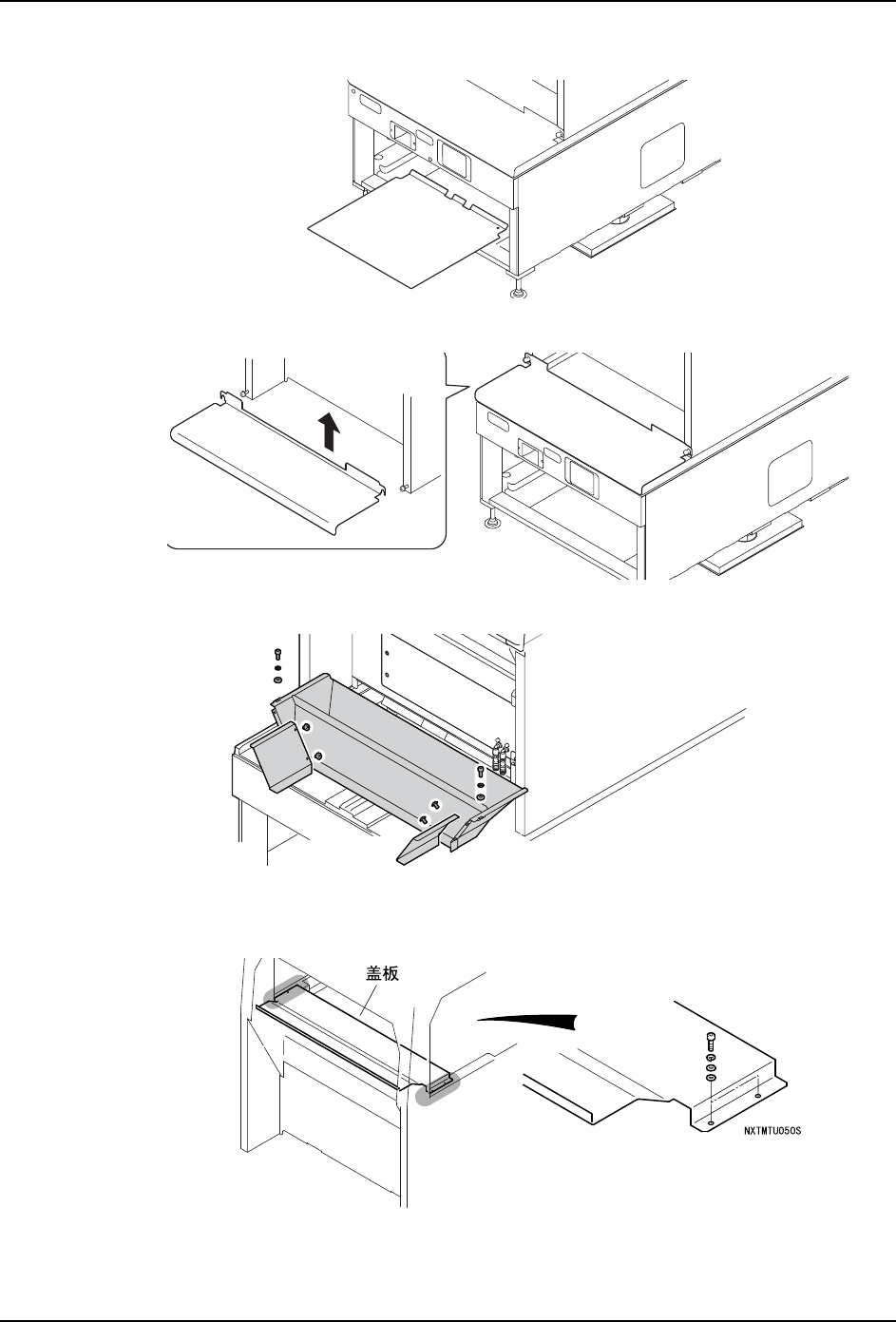 盖板

NXTMTU050S