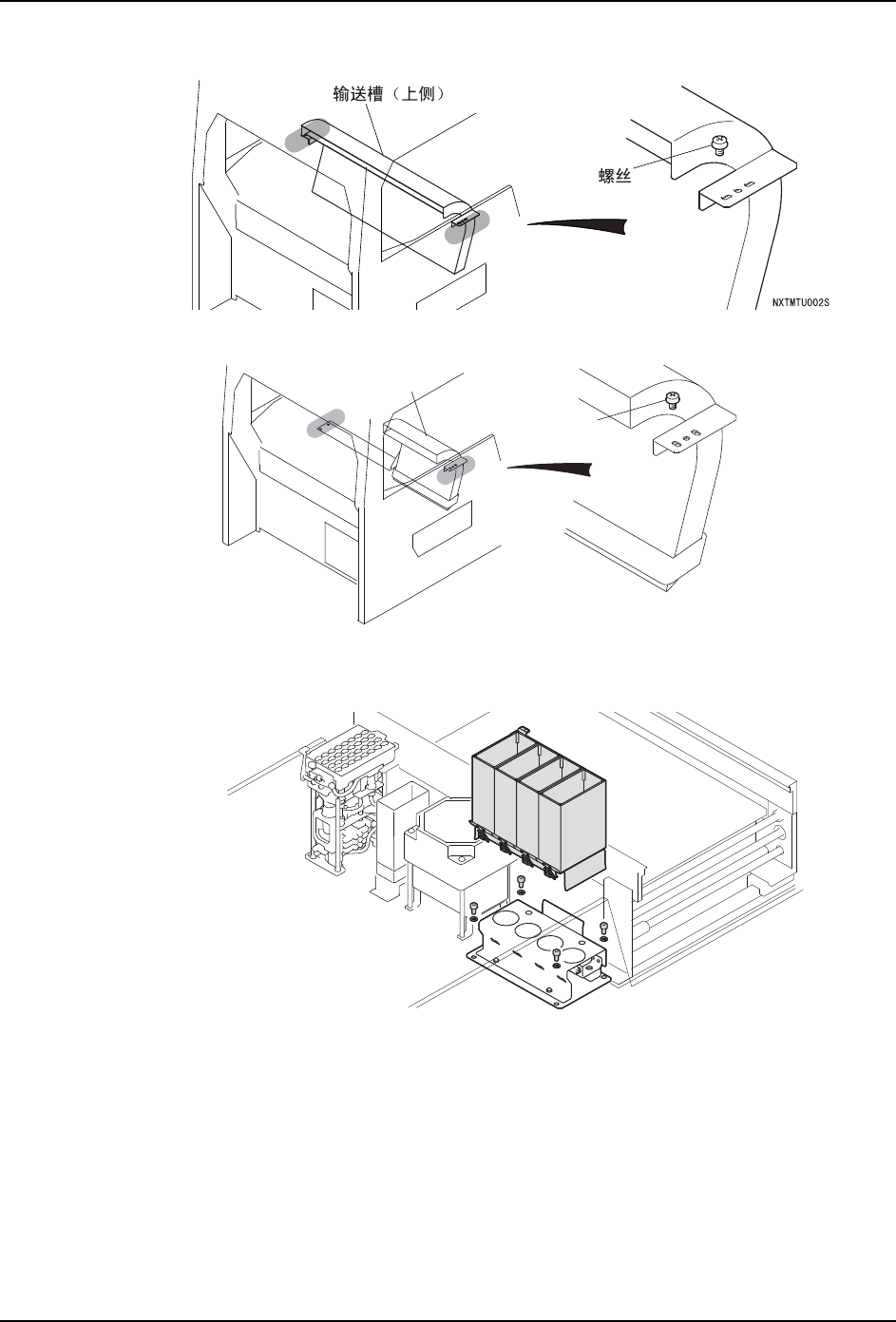 输送槽（上侧）

螺丝

NXTMTU002S