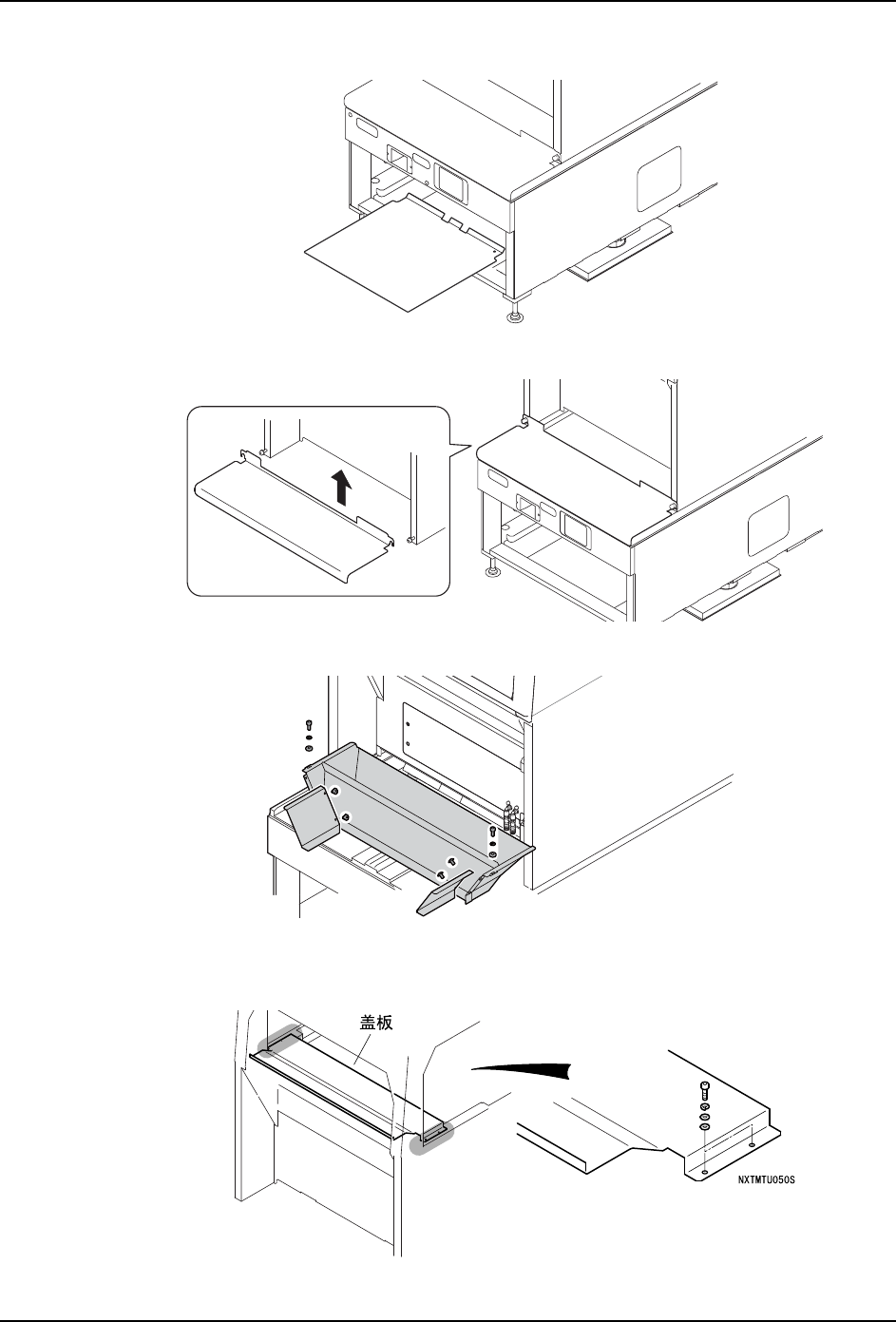 盖板

NXTMTU050S