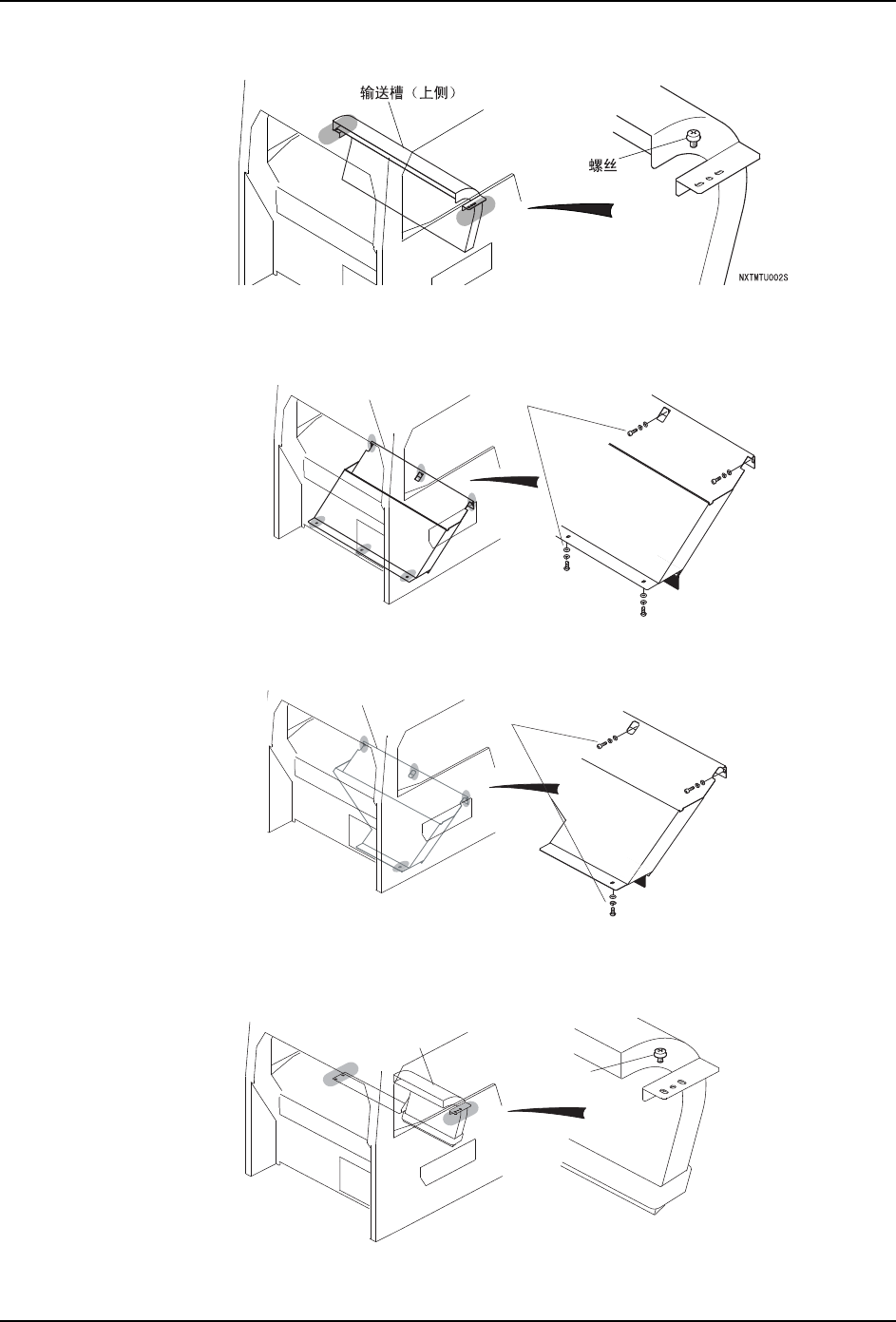 输送槽（上侧）

螺丝

NXTMTU002S