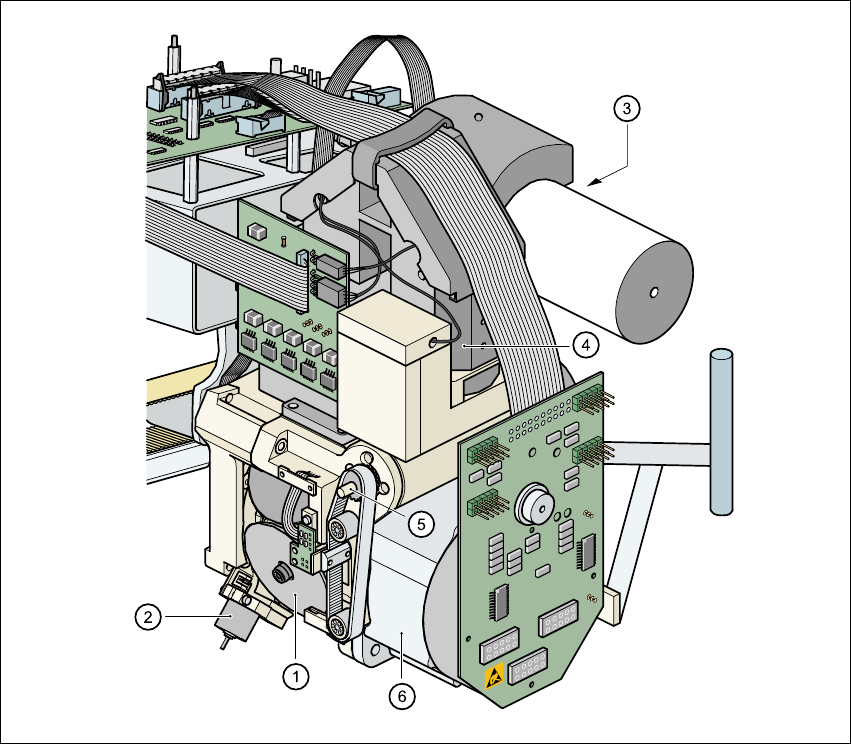 3
4
5
2
1
6