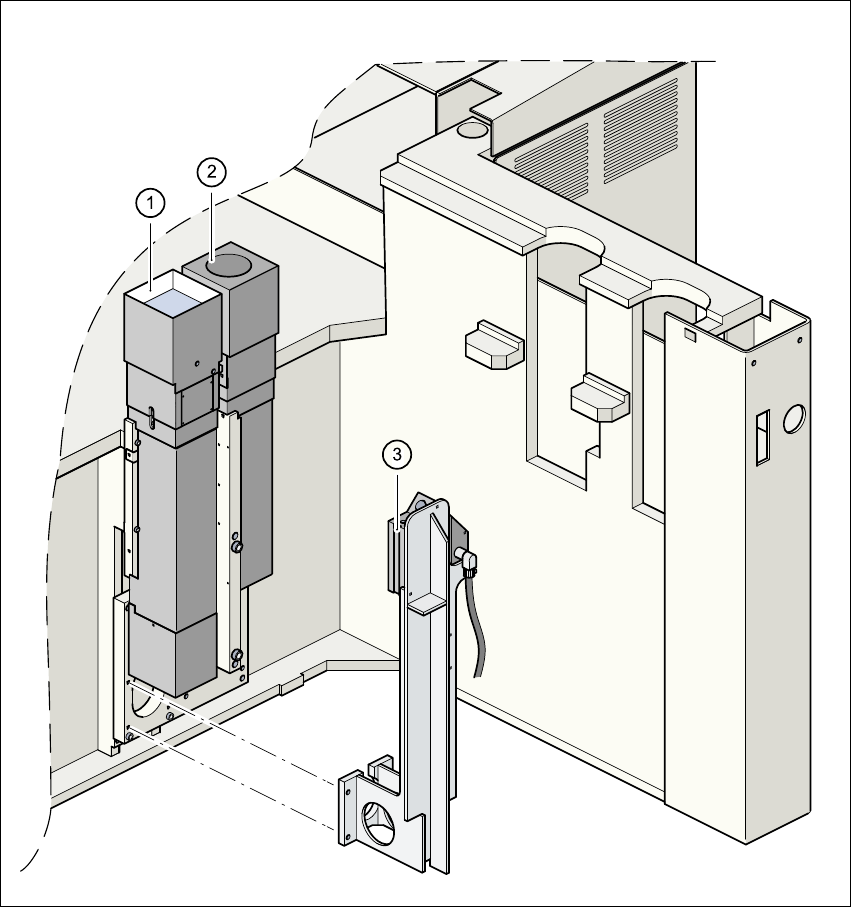 1
2
3