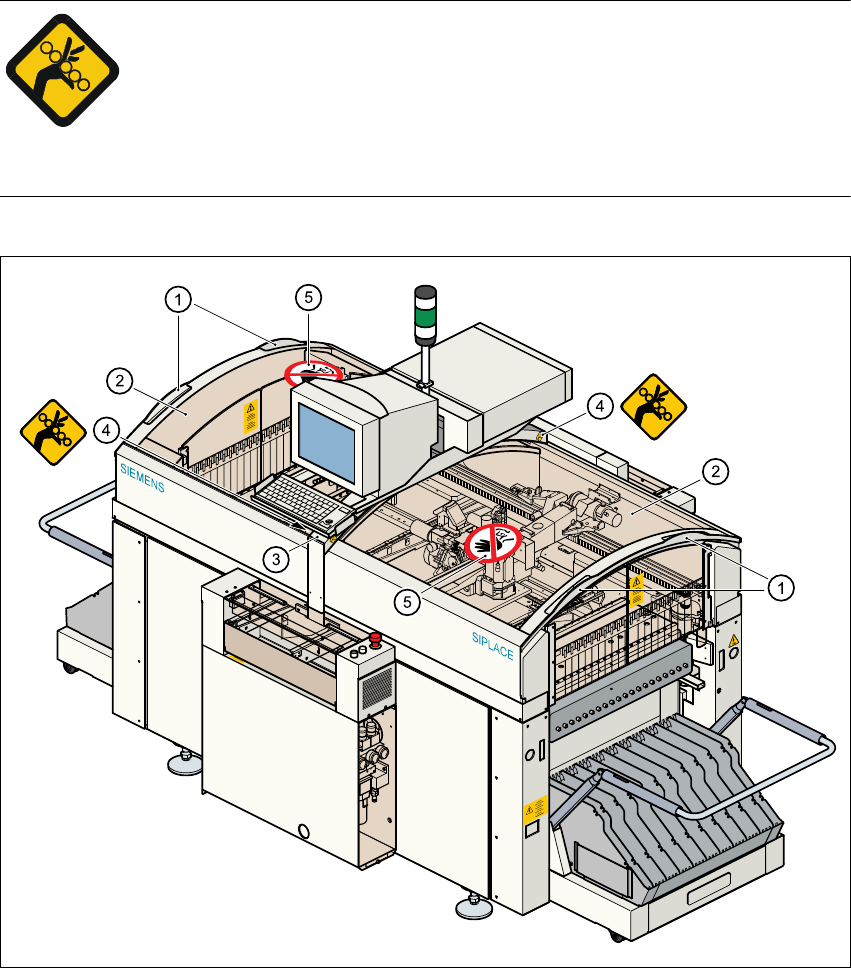 1
5
2
4
4
2
SIEMENS
3
5
1
SIPLACE